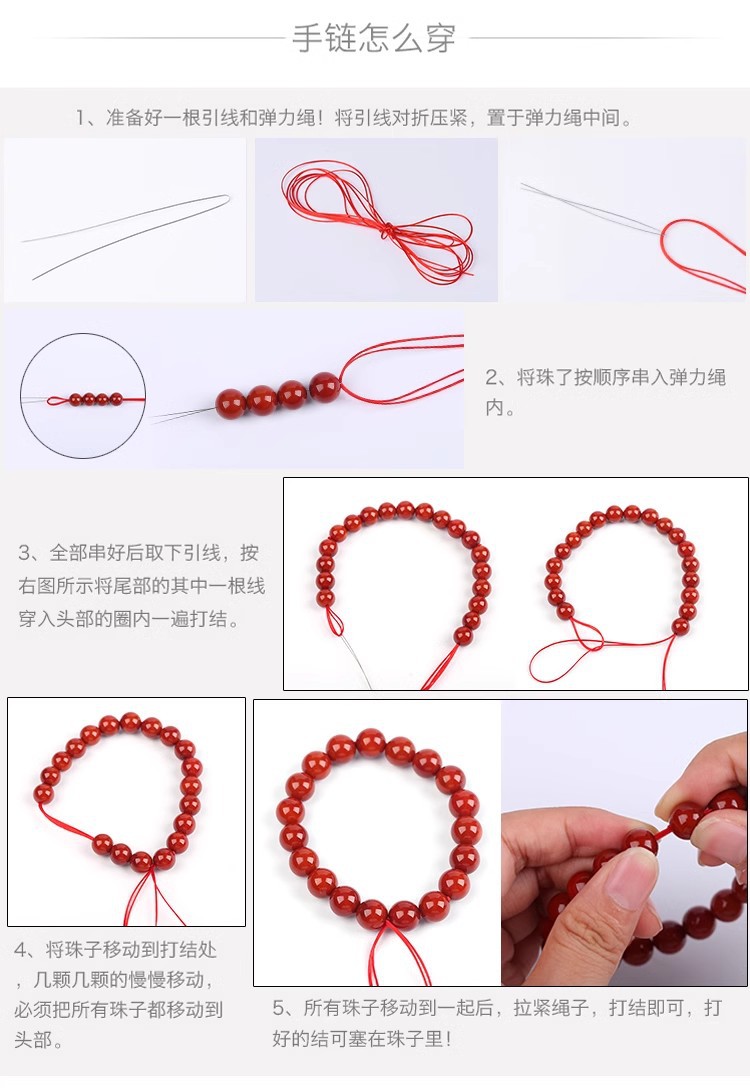 手链怎么穿

1、准备好一根引线和弹力绳！将引线对折压紧，置于弹力绳中间。

2、将珠了按顺序串入弹力绳内。

3、全部串好后取下引线，按右图所示将尾部的其中一根线穿入头部的圈内一遍打结。

4、将珠子移动到打结处，几颗几颗的慢慢移动，必须把所有珠子都移动到头部。

5、所有珠子移动到一起后，拉紧绳子，打结即可，打好的结可塞在珠子里！