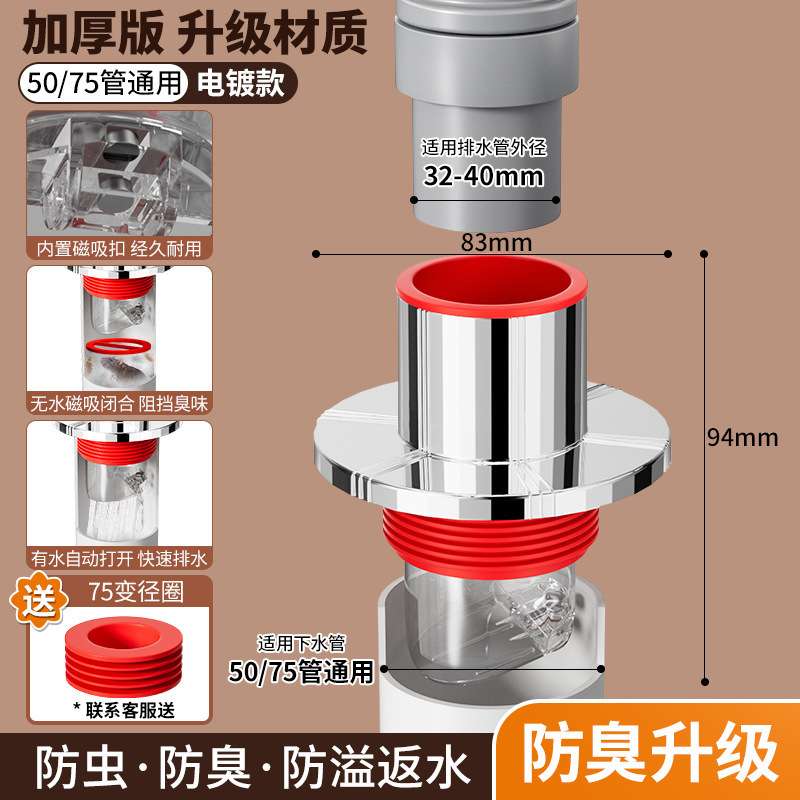 加厚版 升级材质

50/75管通用 电镀款

内置磁吸扣 经久耐用

无水磁吸闭合 阻挡臭味

有水自动打开 快速排水

送

75变径圈

* 联系客服送

适用排水管外径
32-40mm

83mm

94mm

适用下水管
50/75管通用

防虫·防臭·防溢返水

防臭升级