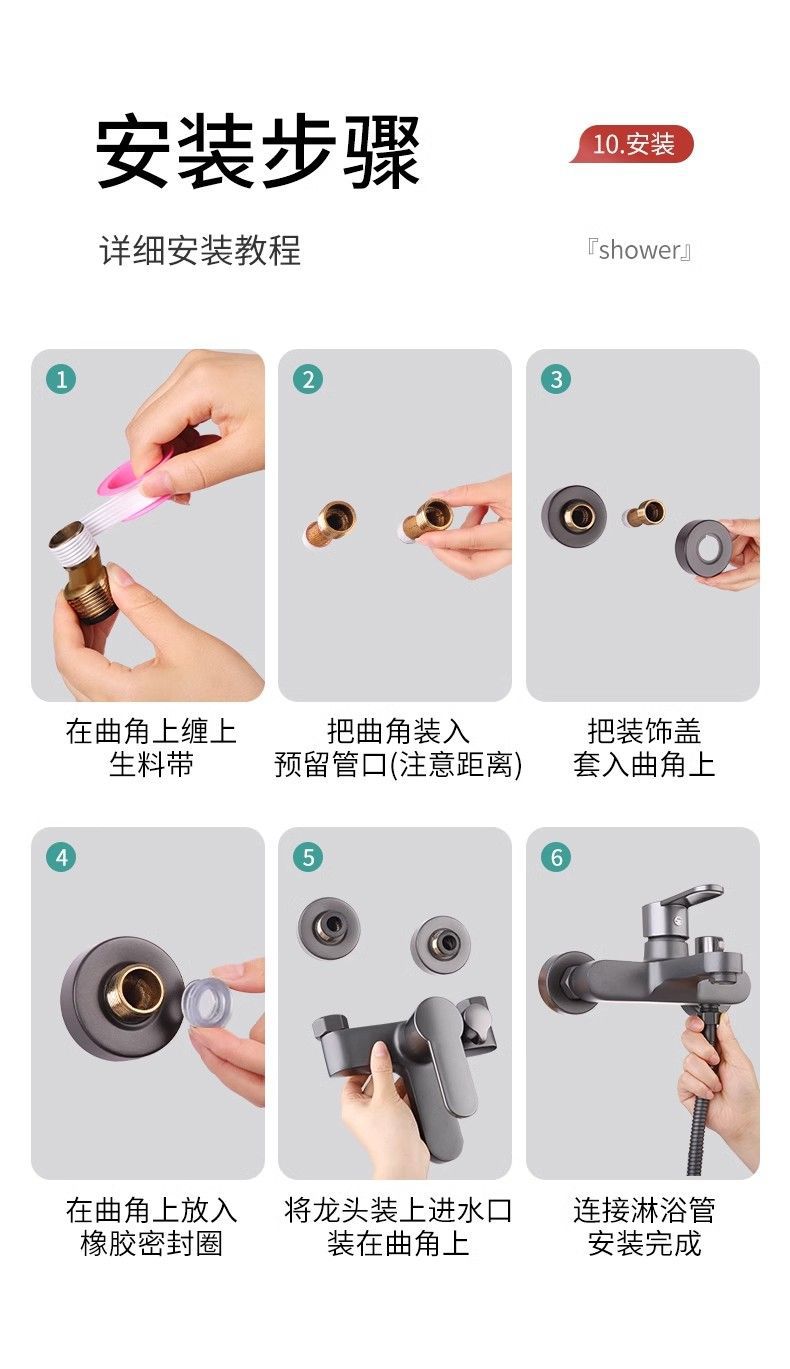 安装步骤

10.安装

详细安装教程

『shower』

1

在曲角上缠上生料带

2

把曲角装入预留管口(注意距离)

3

把装饰盖套入曲角上

4

在曲角上放入橡胶密封圈

5

将龙头装上进水口装在曲角上

6

连接淋浴管安装完成