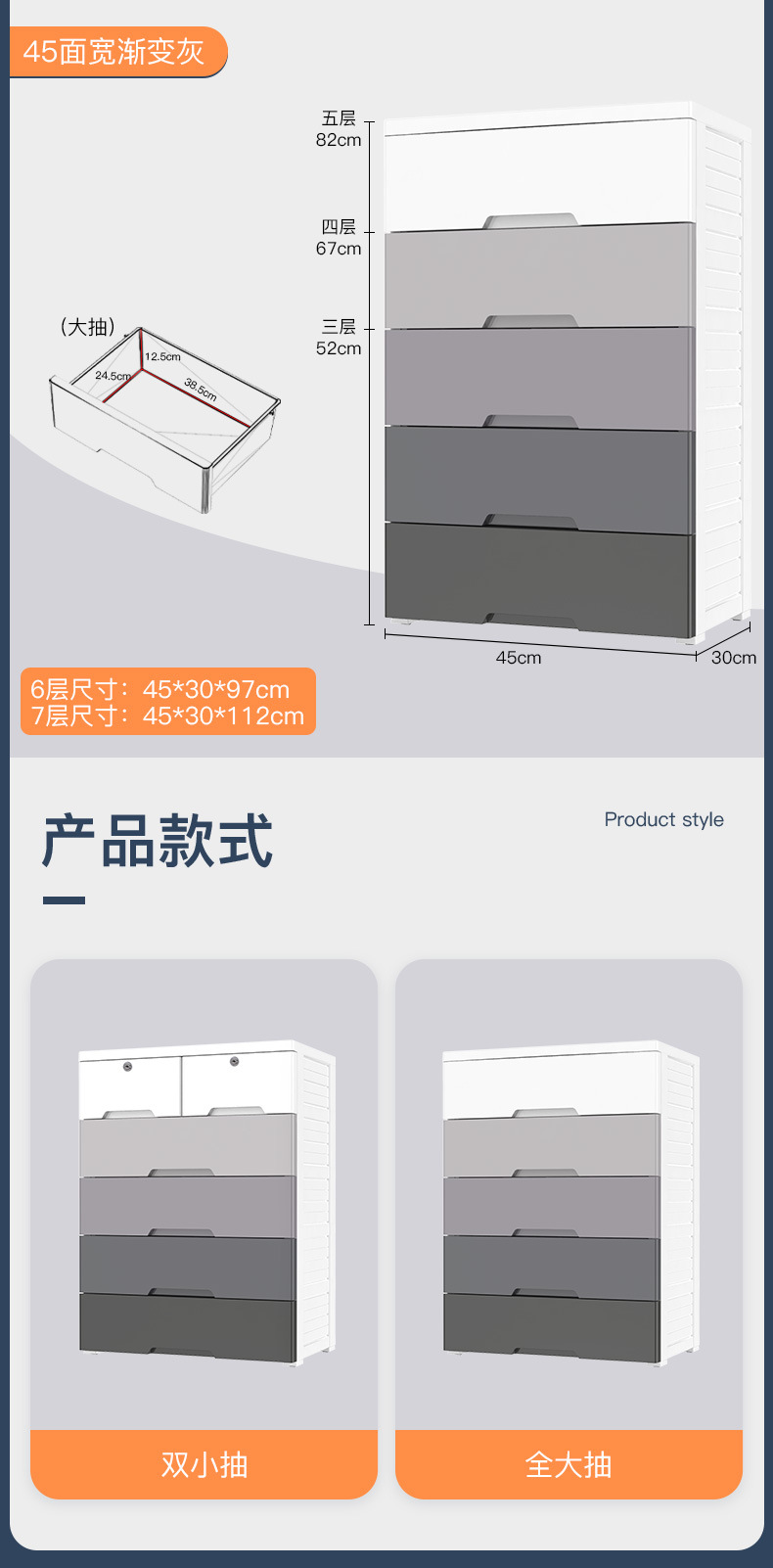 45面宽渐变灰

五层
82cm

四层
67cm

三层
52cm

（大抽）

12.5cm

24.5cm

38.5cm

45cm

30cm

6层尺寸：45*30*97cm
7层尺寸：45*30*112cm

产品款式

Product style

双小抽

全大抽