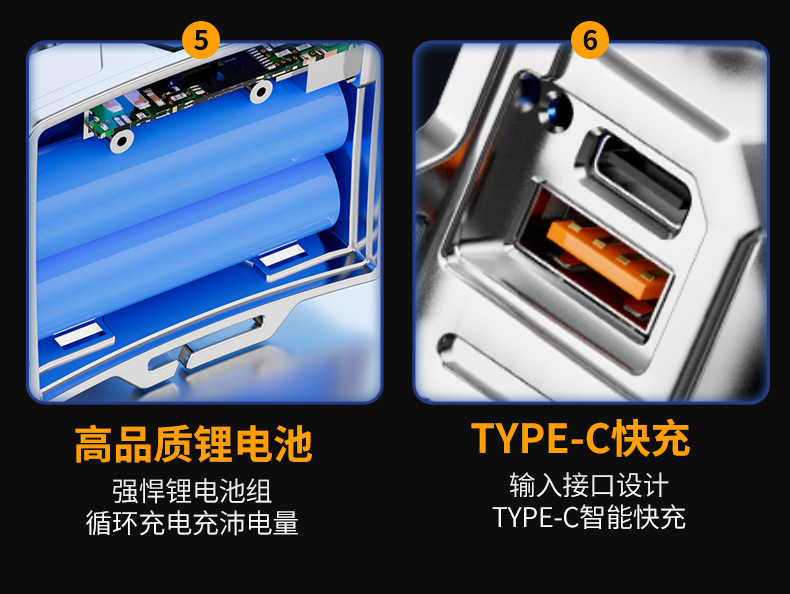 5

高品质锂电池

强悍锂电池组
循环充电充沛电量

6

TYPE-C快充

输入接口设计
TYPE-C智能快充