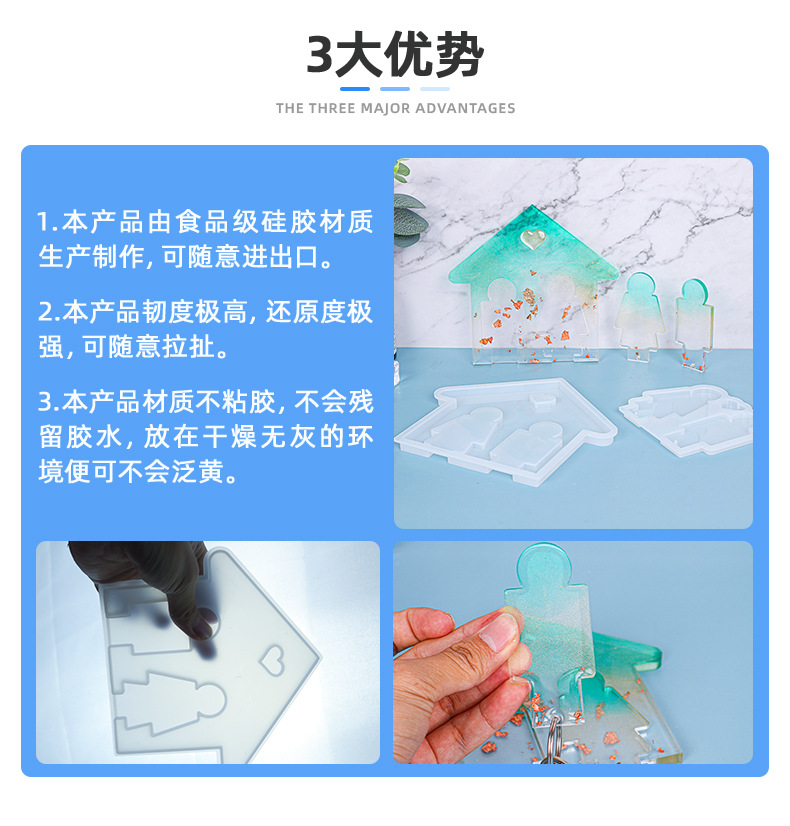 3大优势

THE THREE MAJOR ADVANTAGES

1.本产品由食品级硅胶材质生产制作, 可随意进出口。

2.本产品韧度极高, 还原度极强, 可随意拉扯。

3.本产品材质不粘胶, 不会残留胶水, 放在干燥无灰的环境便可不会泛黄。