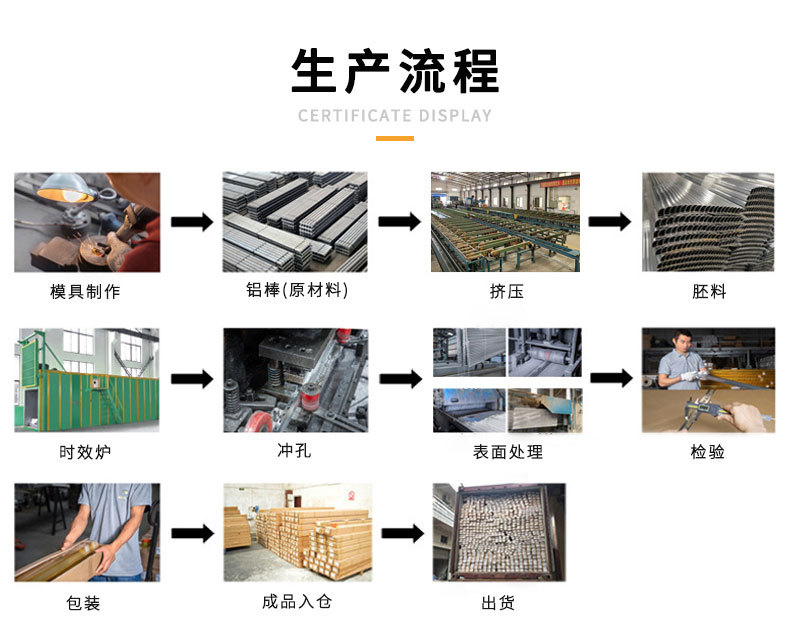 生产流程

CERTIFICATE DISPLAY

模具制作

铝棒(原材料)

挤压

胚料

时效炉

冲孔

表面处理

检验

包装

成品入仓

出货