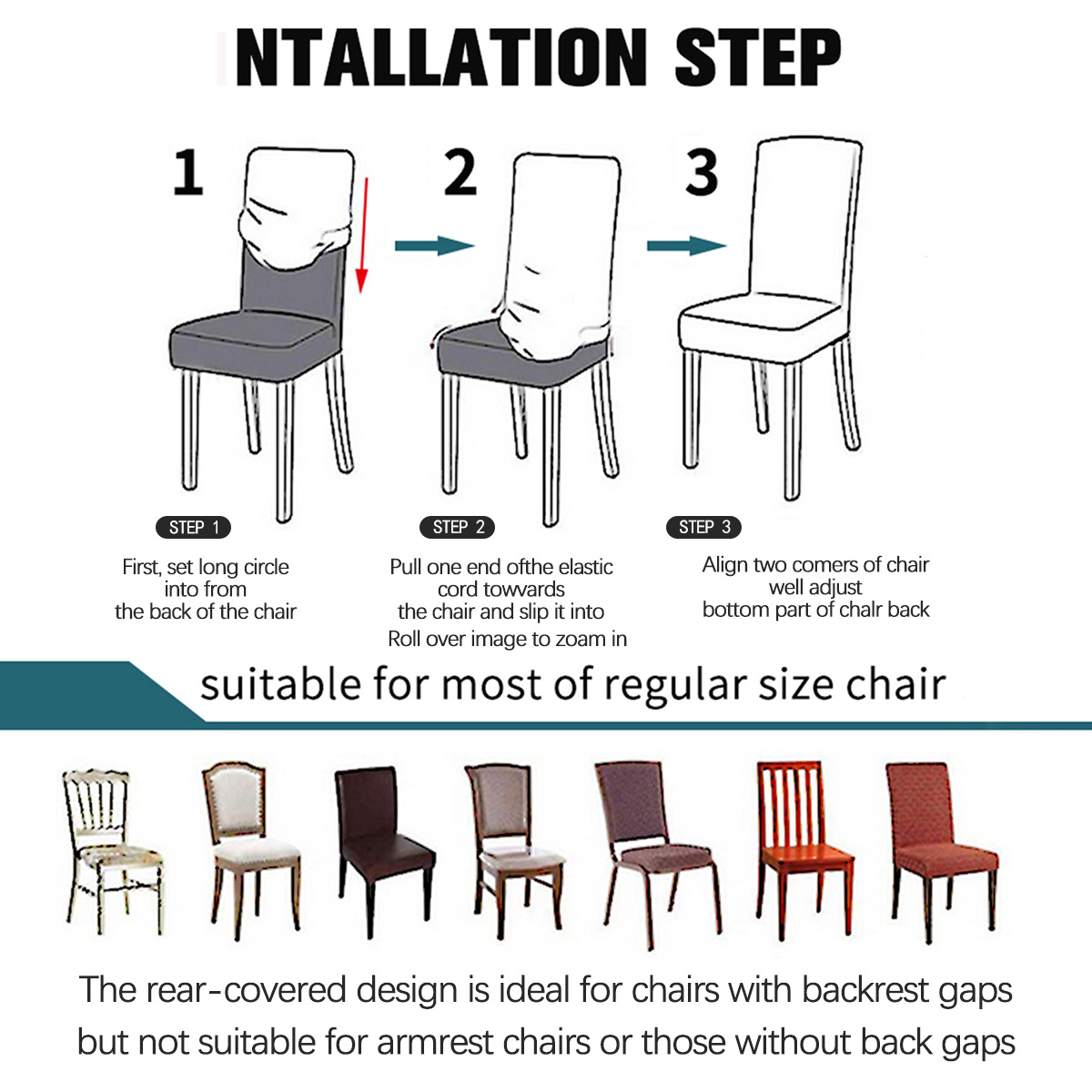 NTALLATION STEP

1

2

3

STEP 1

First, set long circle into from the back of the chair

STEP 2

Pull one end ofthe elastic cord towvards the chair and slip it into

Roll over image to zoam in

STEP 3

Align two comers of chair well adjust bottom part of chalr back

suitable for most of regular size chair

The rear-covered design is ideal for chairs with backrest gaps but not suitable for armrest chairs or those without back gaps