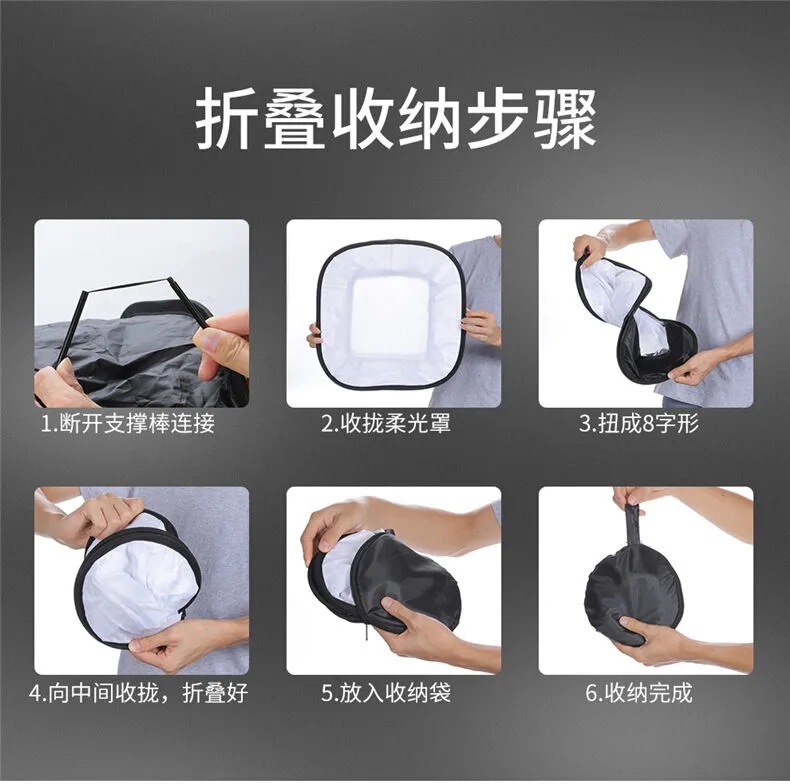 折叠收纳步骤

1.断开支撑棒连接

2.收拢柔光罩

3.扭成8字形

4.向中间收拢，折叠好

5.放入收纳袋

6.收纳完成