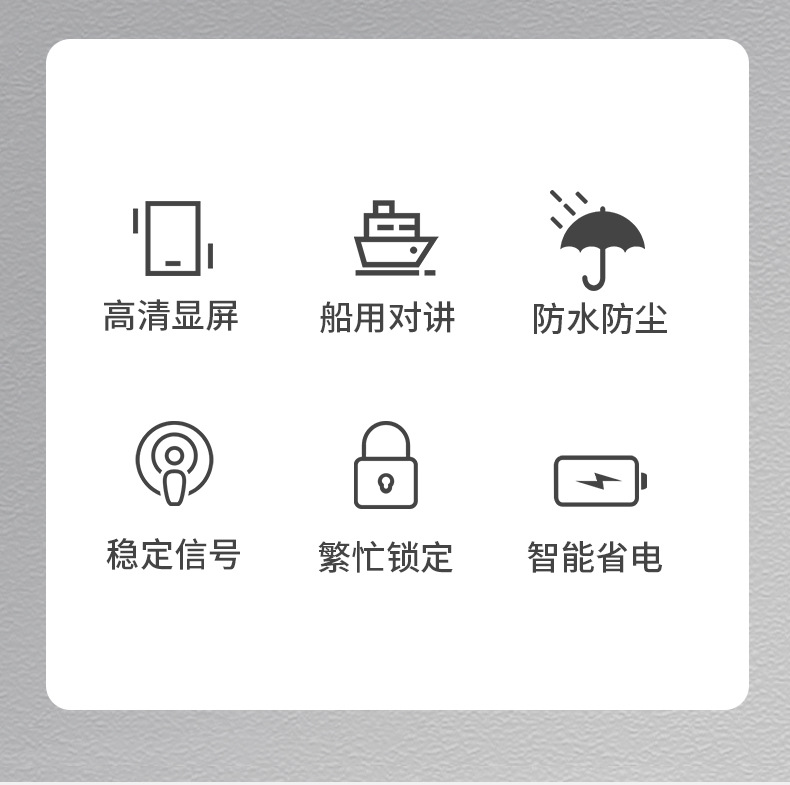 高清显屏

船用对讲

防水防尘

稳定信号

繁忙锁定

智能省电