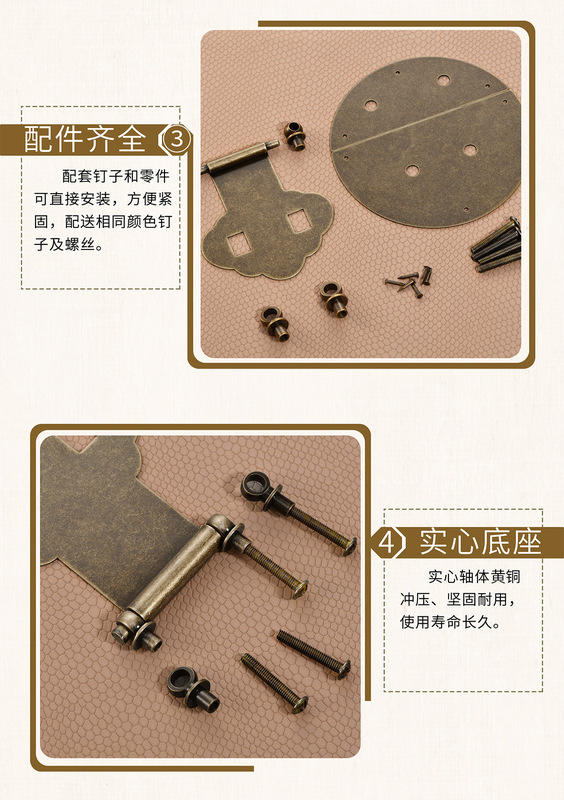 配件齐全 3

配套钉子和零件可直接安装，方便紧固，配送相同颜色钉子及螺丝。

4 实心底座

实心轴体黄铜冲压、坚固耐用，使用寿命长久。