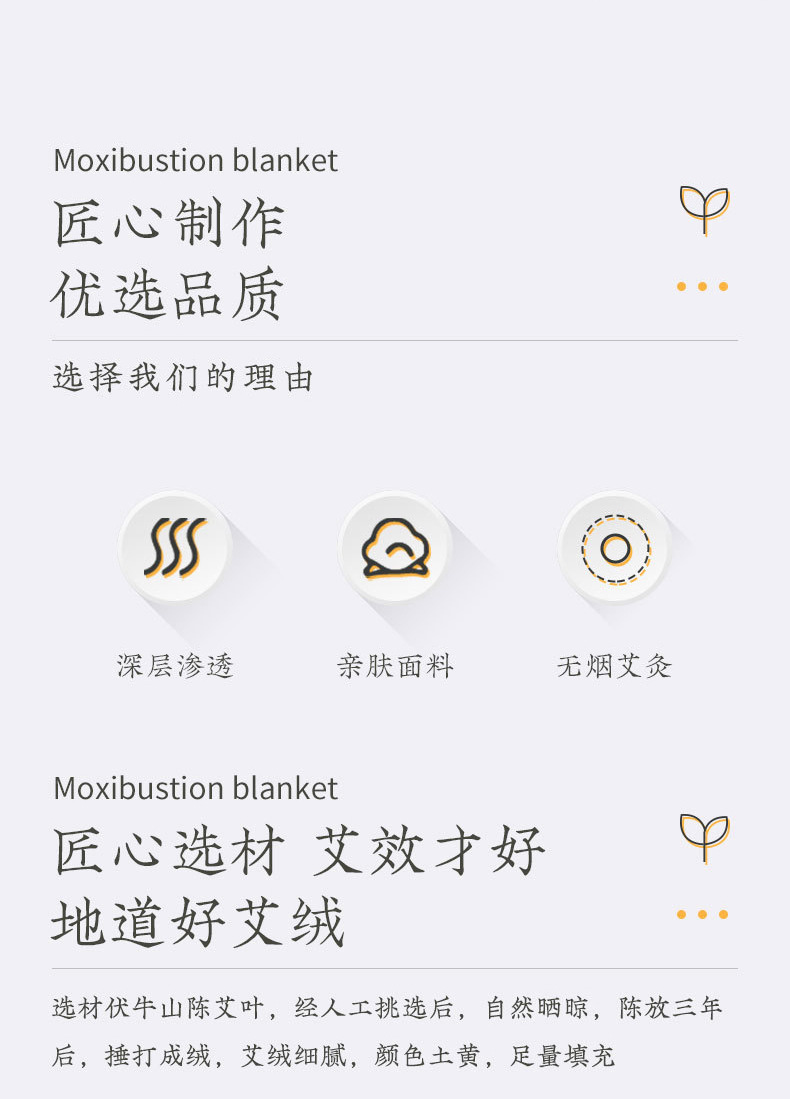 Moxibustion blanket

匠心制作
优选品质

选择我们的理由

深层渗透

亲肤面料

无烟艾灸

Moxibustion blanket

匠心选材 艾效才好
地道好艾绒

选材伏牛山陈艾叶，经人工挑选后，自然晒晾，陈放三年后，捶打成绒，艾绒细腻，颜色土黄，足量填充