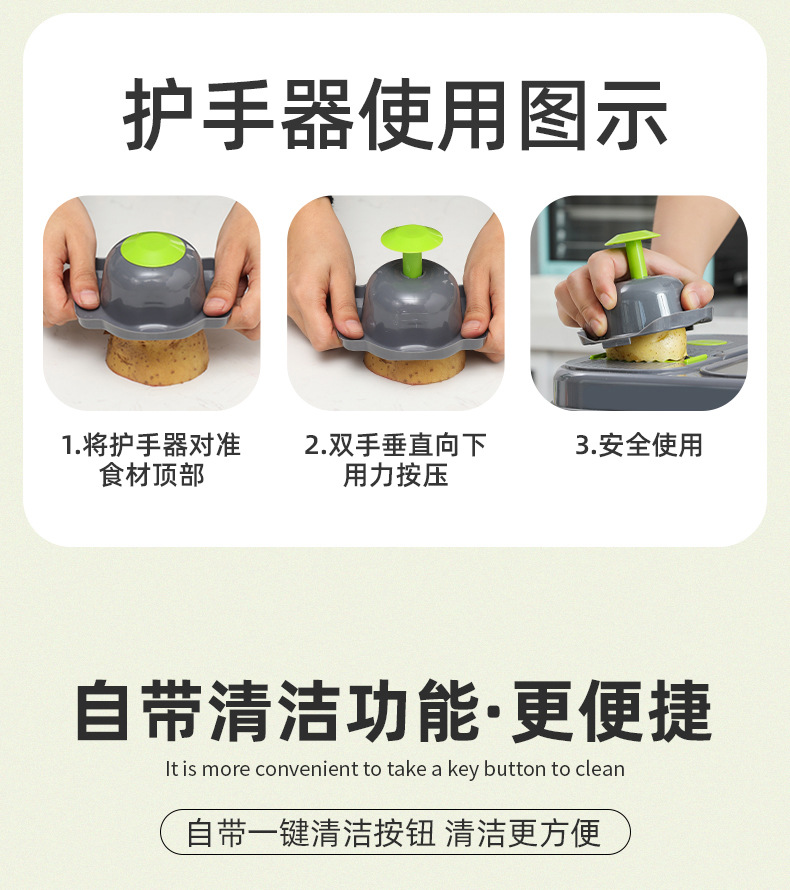 护手器使用图示

1.将护手器对准食材顶部

2.双手垂直向下用力按压

3.安全使用

自带清洁功能·更便捷

It is more convenient to take a key button to clean

自带一键清洁按钮 清洁更方便