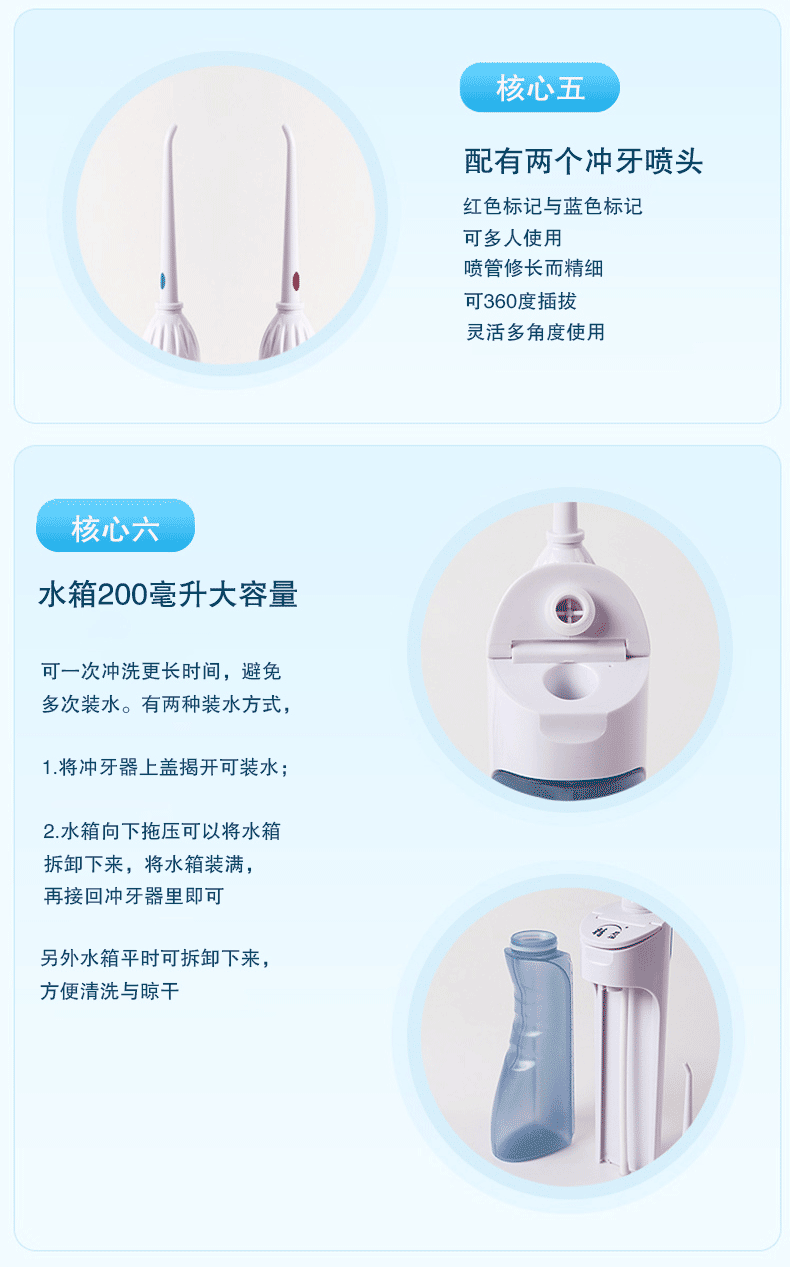 核心五

配有两个冲牙喷头

红色标记与蓝色标记
可多人使用
喷管修长而精细
可360度插拔
灵活多角度使用

核心六

水箱200毫升大容量

可一次冲洗更长时间，避免多次装水。有两种装水方式，

1.将冲牙器上盖揭开可装水；

2.水箱向下拖压可以将水箱拆卸下来，将水箱装满，再接回冲牙器里即可

另外水箱平时可拆卸下来，方便清洗与晾干