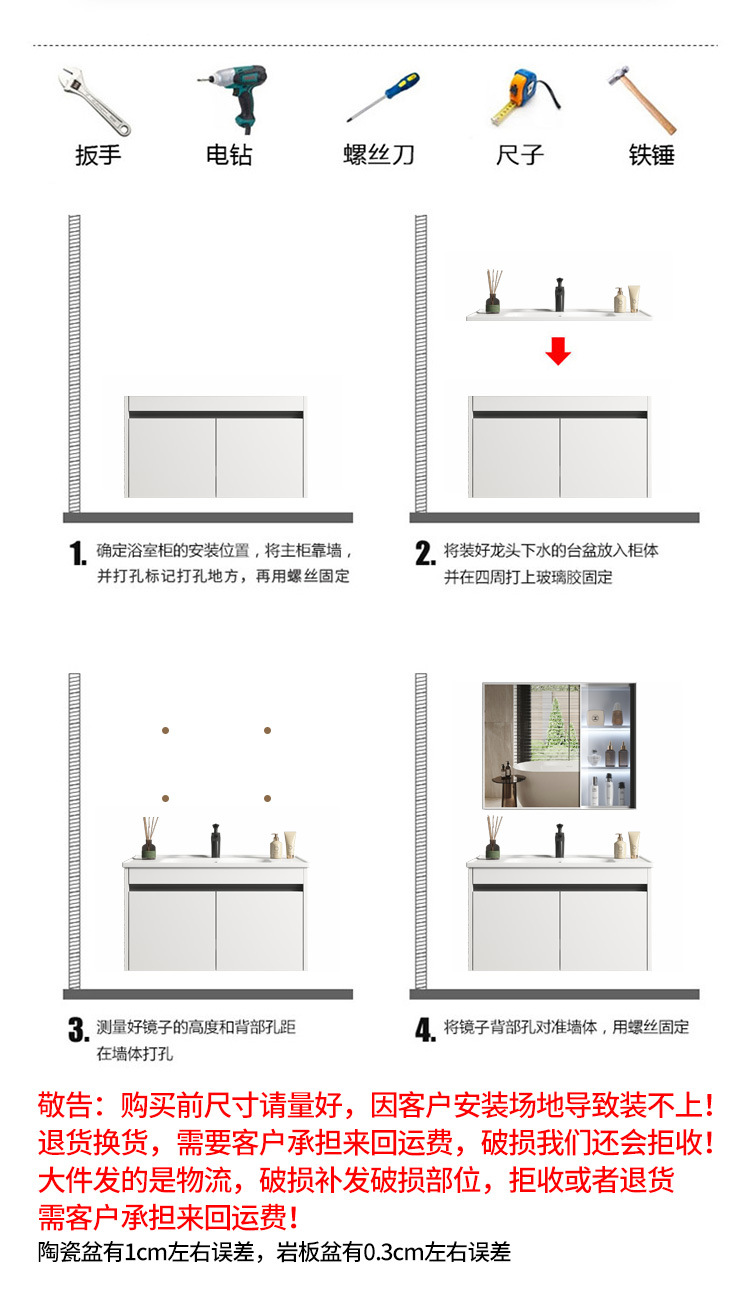 扳手 电钻 螺丝刀 尺子 铁锤

1. 确定浴室柜的安装位置，将主柜靠墙，并打孔标记打孔地方，再用螺丝固定

2. 将装好龙头下水的台盆放入柜体并在四周打上玻璃胶固定

3. 测量好镜子的高度和背部孔距在墙体打孔

4. 将镜子背部孔对准墙体，用螺丝固定

敬告：购买前尺寸请量好，因客户安装场地导致装不上！退货换货，需要客户承担来回运费，破损我们还会拒收！大件发的是物流，破损补发破损部位，拒收或者退货需客户承担来回运费！

陶瓷盆有1cm左右误差，岩板盆有0.3cm左右误差