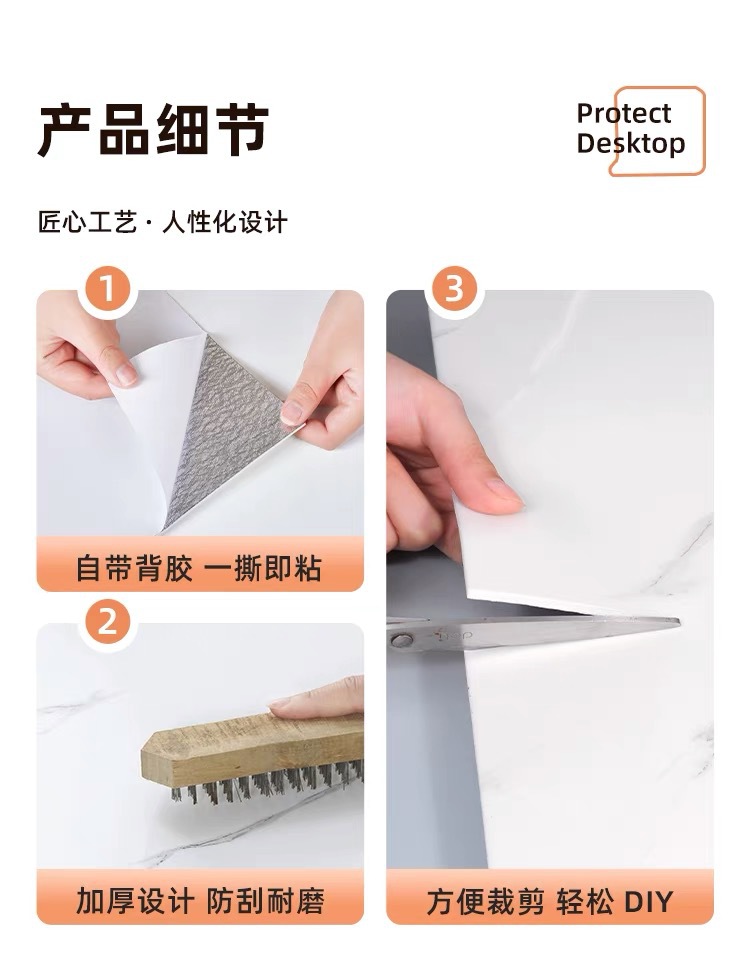 产品细节

Protect Desktop

匠心工艺 · 人性化设计

1

自带背胶 一撕即粘

2

加厚设计 防刮耐磨

3

方便裁剪 轻松 DIY