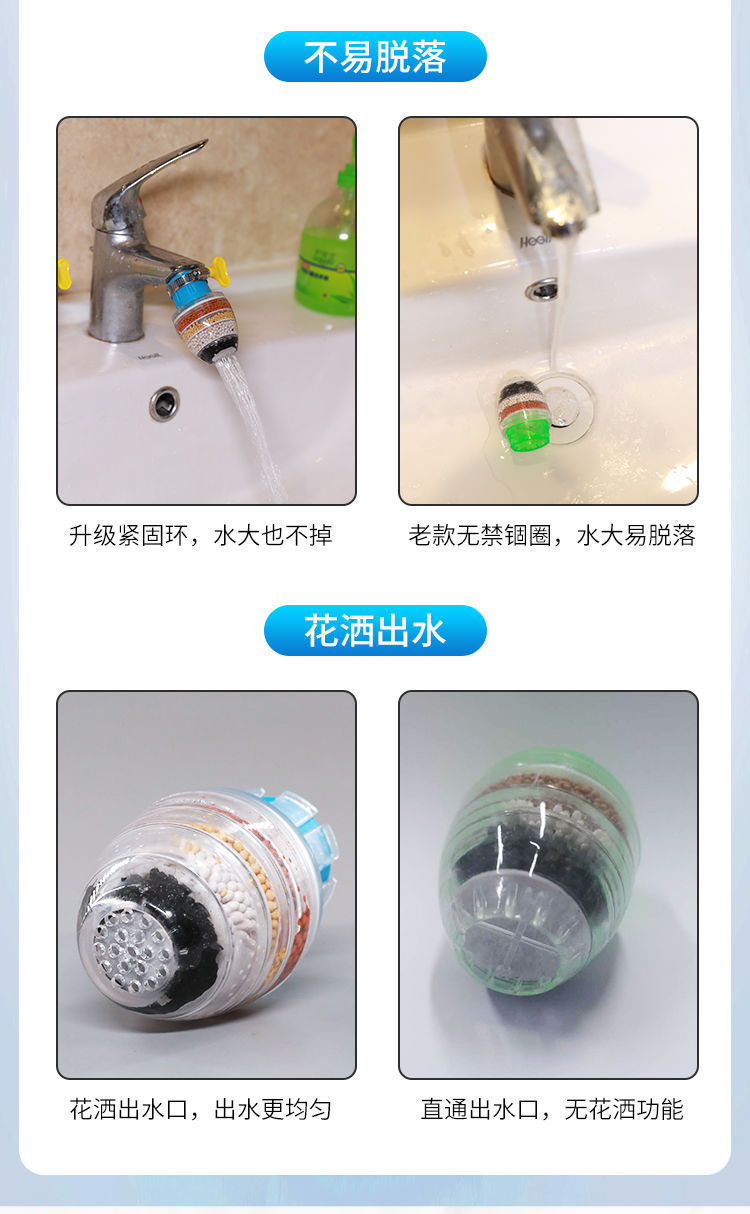 不易脱落

升级紧固环，水大也不掉

老款无禁锢圈，水大易脱落

花洒出水

花洒出水口，出水更均匀

直通出水口，无花洒功能