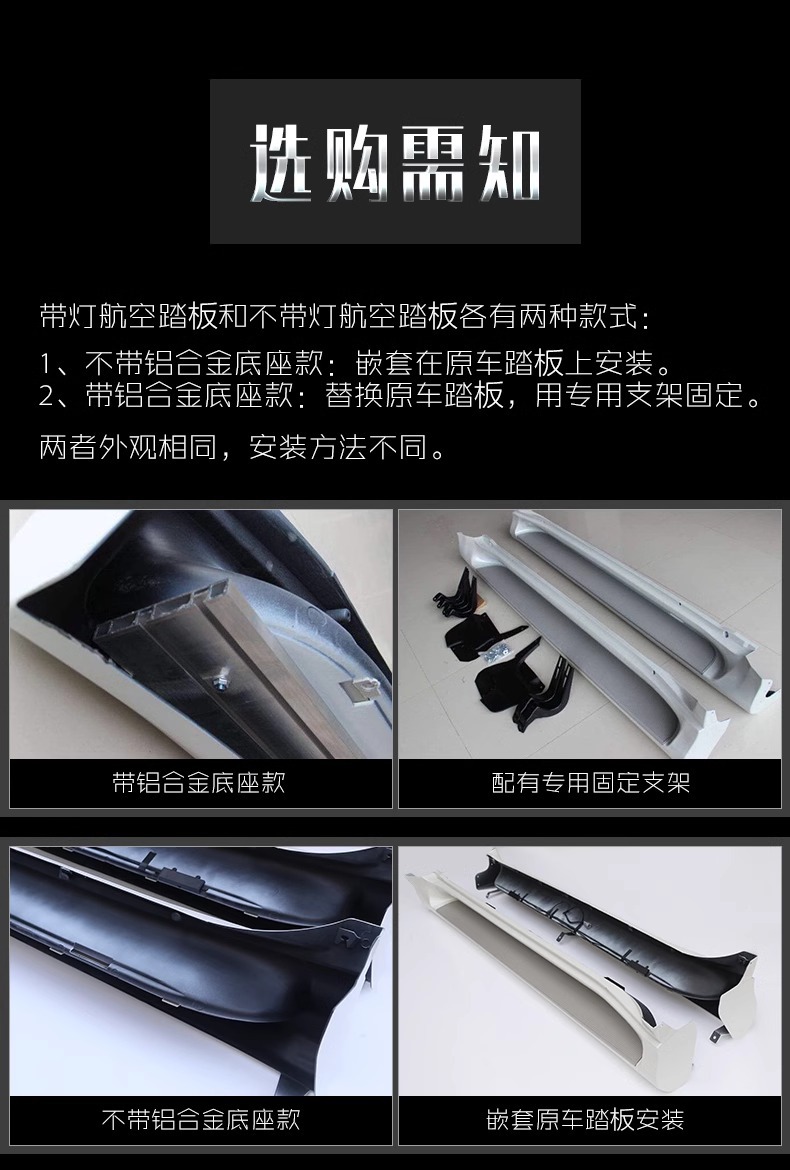 选购需知

带灯航空踏板和不带灯航空踏板各有两种款式：
1、不带铝合金底座款：嵌套在原车踏板上安装。
2、带铝合金底座款：替换原车踏板，用专用支架固定。

两者外观相同，安装方法不同。

带铝合金底座款

配有专用固定支架

不带铝合金底座款

嵌套原车踏板安装