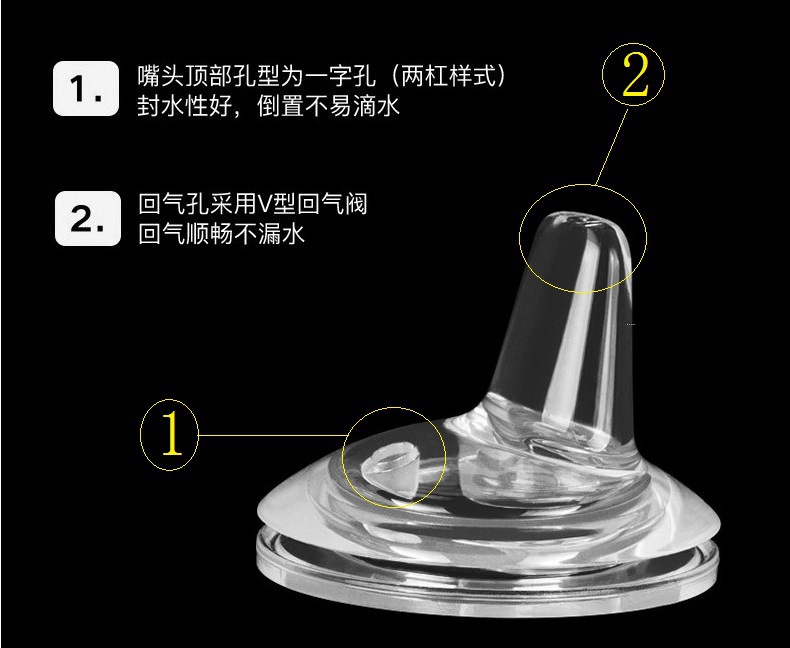 1. 嘴头顶部孔型为一字孔（两杠样式）
封水性好，倒置不易滴水

2. 回气孔采用V型回气阀
回气顺畅不漏水

2

1