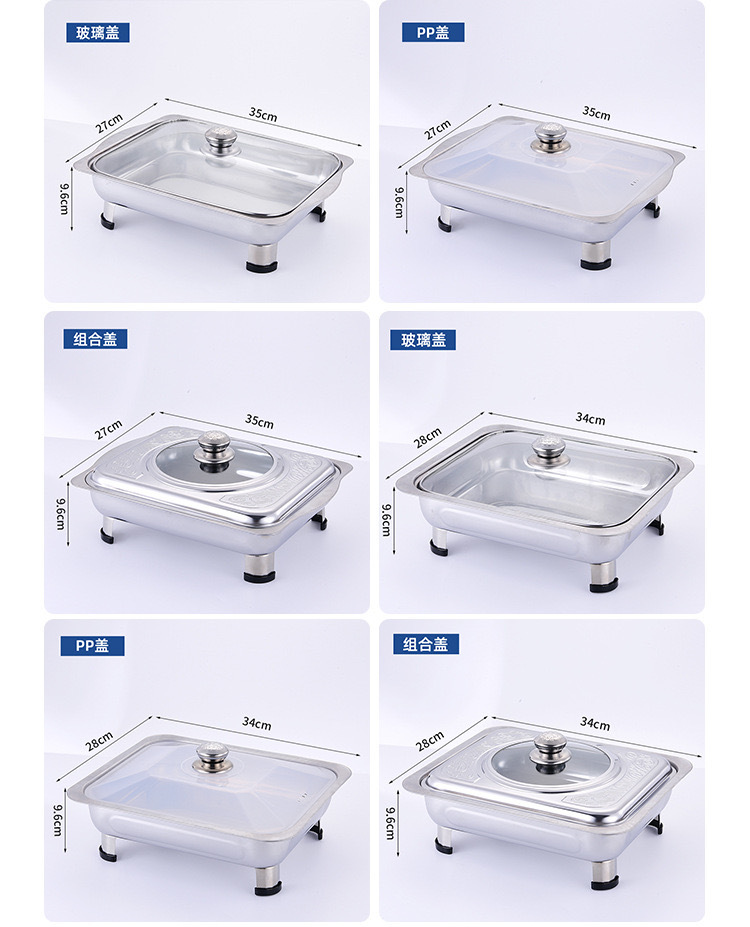 玻璃盖

27cm
35cm
9.6cm

PP盖

27cm
35cm
9.6cm

组合盖

27cm
35cm
9.6cm

玻璃盖

28cm
34cm
9.6cm

PP盖

28cm
34cm
9.6cm

组合盖

28cm
34cm
9.6cm