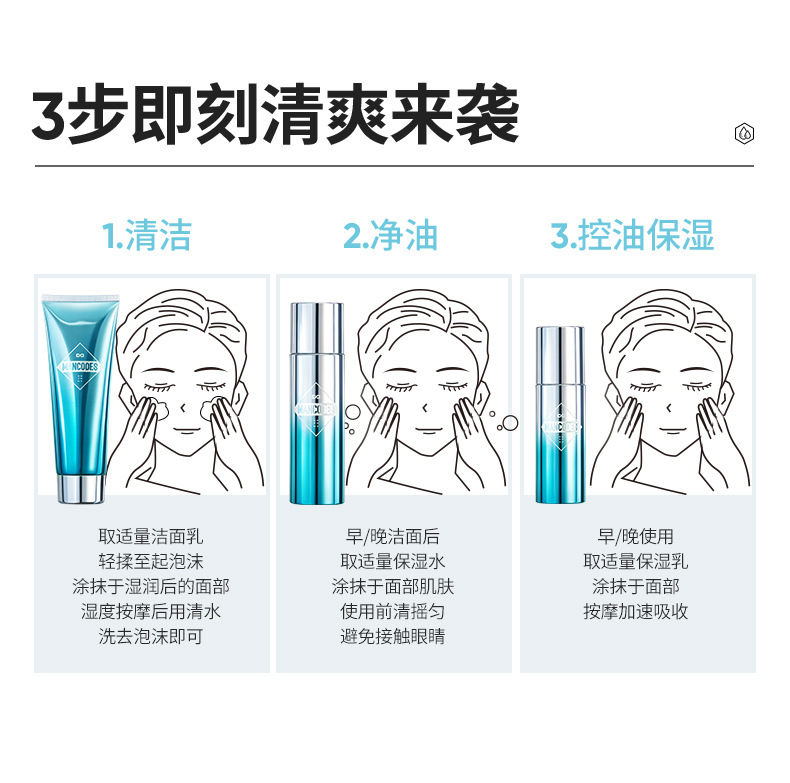 3步即刻清爽来袭

1.清洁

MANCODES

取适量洁面乳
轻揉至起泡沫
涂抹于湿润后的面部
湿度按摩后用清水
洗去泡沫即可

2.净油

MANCODES

早/晚洁面后
取适量保湿水
涂抹于面部肌肤
使用前清摇匀
避免接触眼睛

3.控油保湿

MANCODES

早/晚使用
取适量保湿乳
涂抹于面部
按摩加速吸收