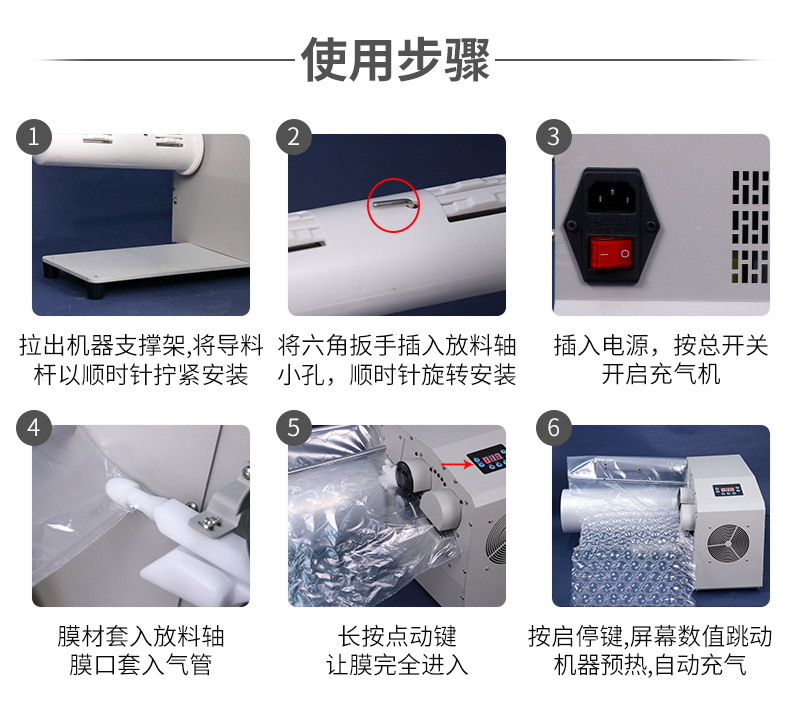 使用步骤

1

拉出机器支撑架,将导料杆以顺时针拧紧安装

2

将六角扳手插入放料轴小孔，顺时针旋转安装

3

插入电源，按总开关开启充气机

4

膜材套入放料轴
膜口套入气管

5

长按点动键
让膜完全进入

6

按启停键,屏幕数值跳动
机器预热,自动充气