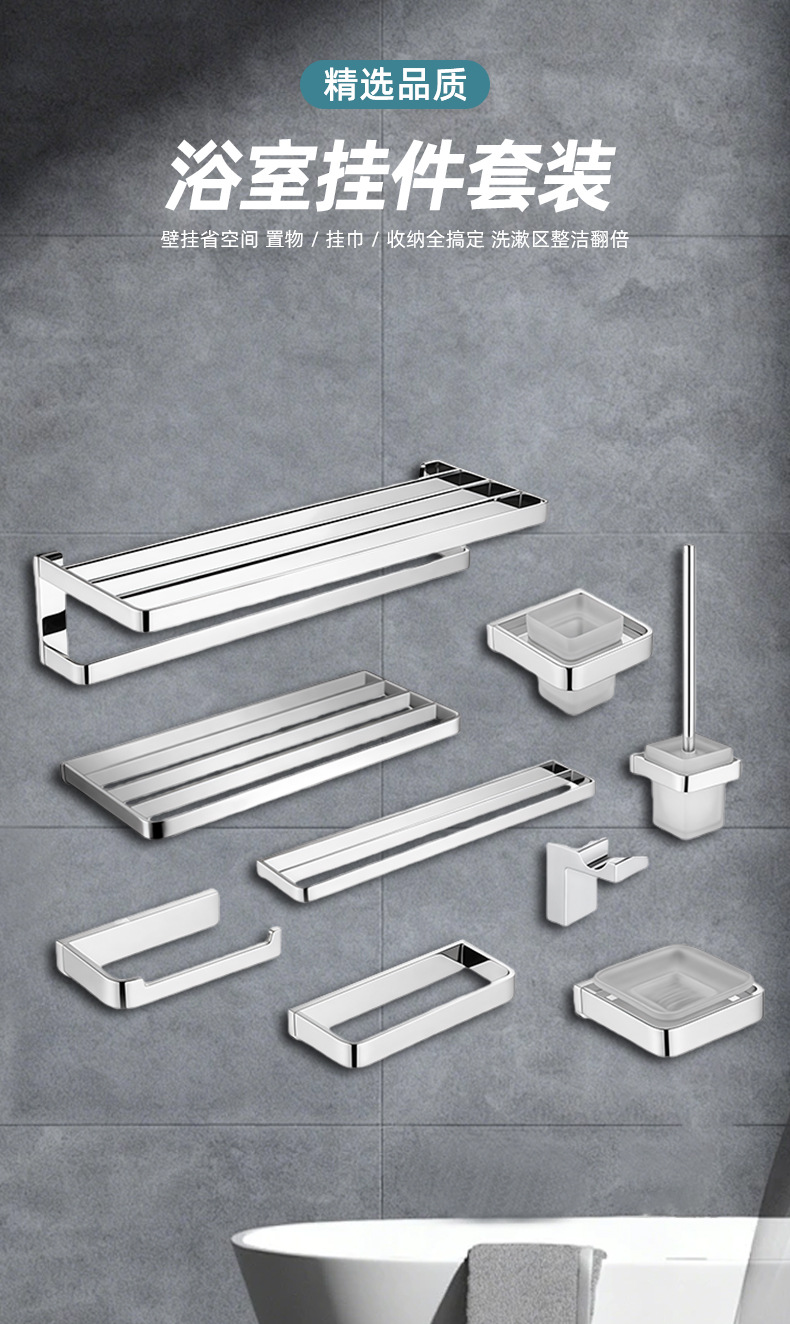 精选品质

浴室挂件套装

壁挂省空间 置物 / 挂巾 / 收纳全搞定 洗漱区整洁翻倍