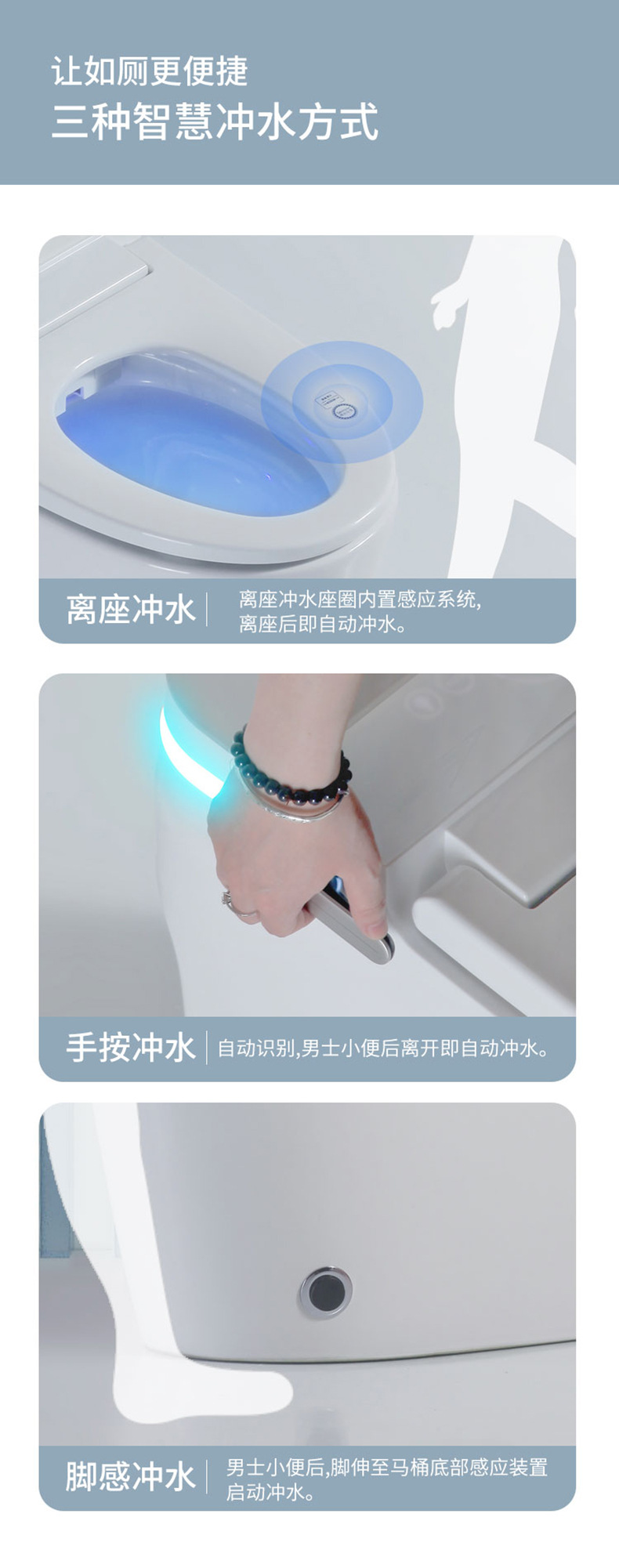 让如厕更便捷
三种智慧冲水方式

离座冲水
离座冲水座圈内置感应系统,
离座后即自动冲水。

手按冲水
自动识别,男士小便后离开即自动冲水。

脚感冲水
男士小便后,脚伸至马桶底部感应装置启动冲水。