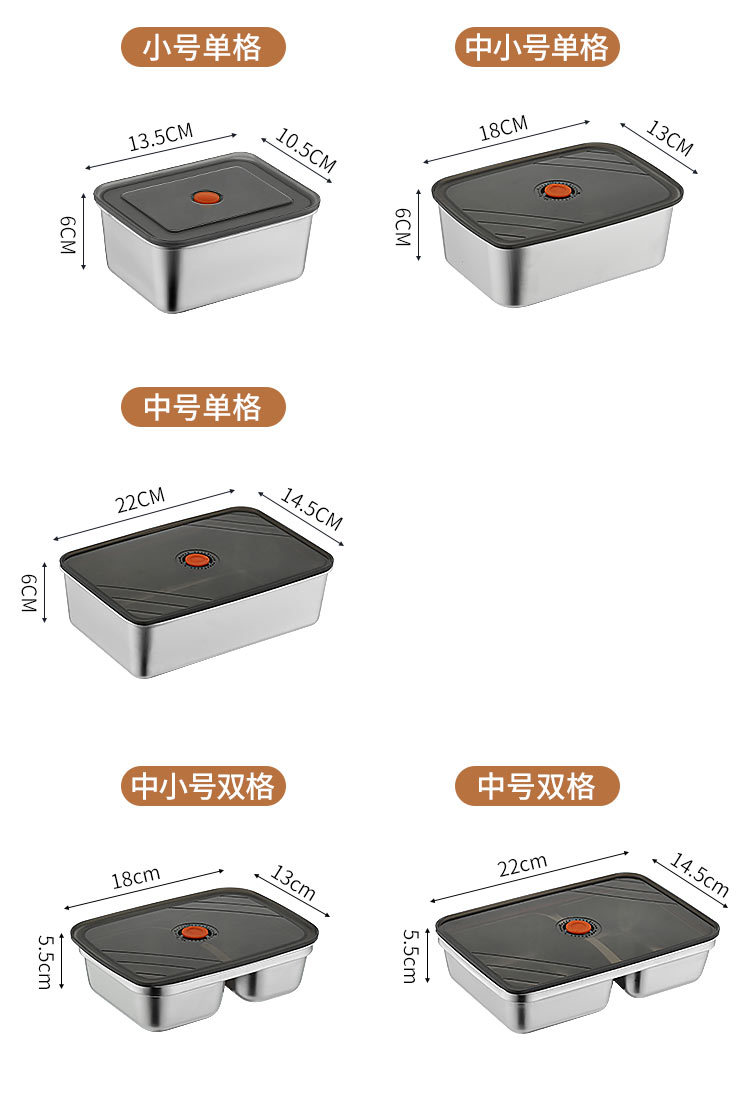 小号单格

13.5CM
10.5CM
6CM

中小号单格

18CM
13CM
6CM

中号单格

22CM
14.5CM
6CM

中小号双格

18cm
13cm
5.5cm

中号双格

22cm
14.5cm
5.5cm