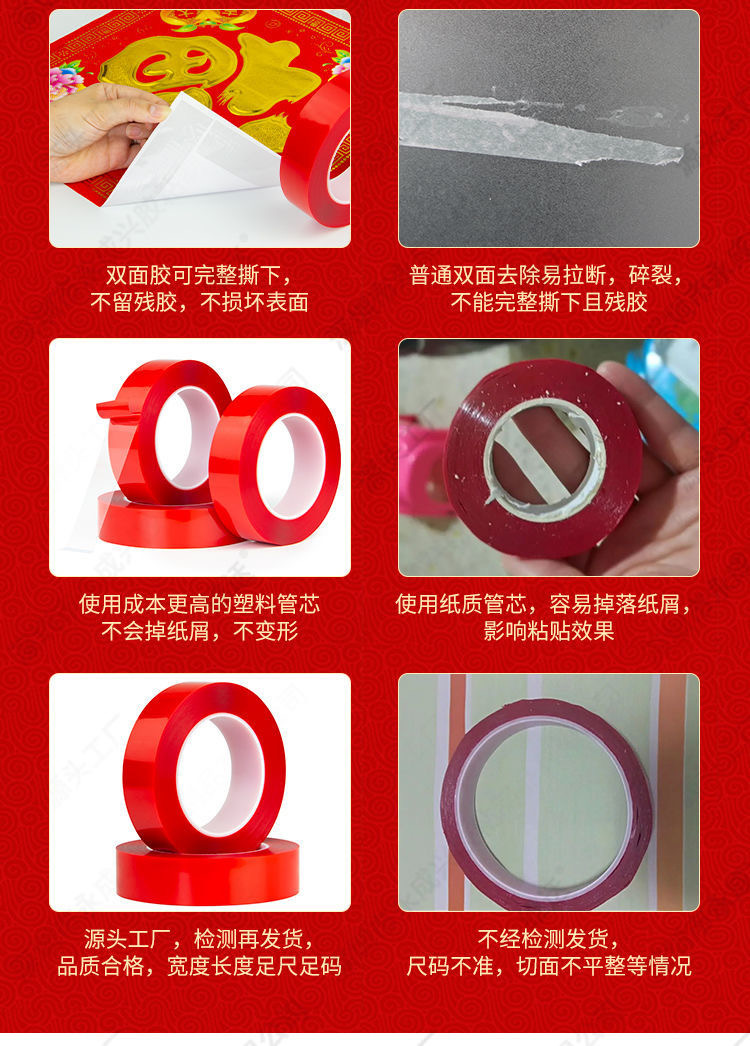 双面胶可完整撕下，
不留残胶，不损坏表面

普通双面去除易拉断，碎裂，
不能完整撕下且残胶

使用成本更高的塑料管芯
不会掉纸屑，不变形

使用纸质管芯，容易掉落纸屑，
影响粘贴效果

源头工厂，检测再发货，
品质合格，宽度长度足尺足码

不经检测发货，
尺码不准，切面不平整等情况