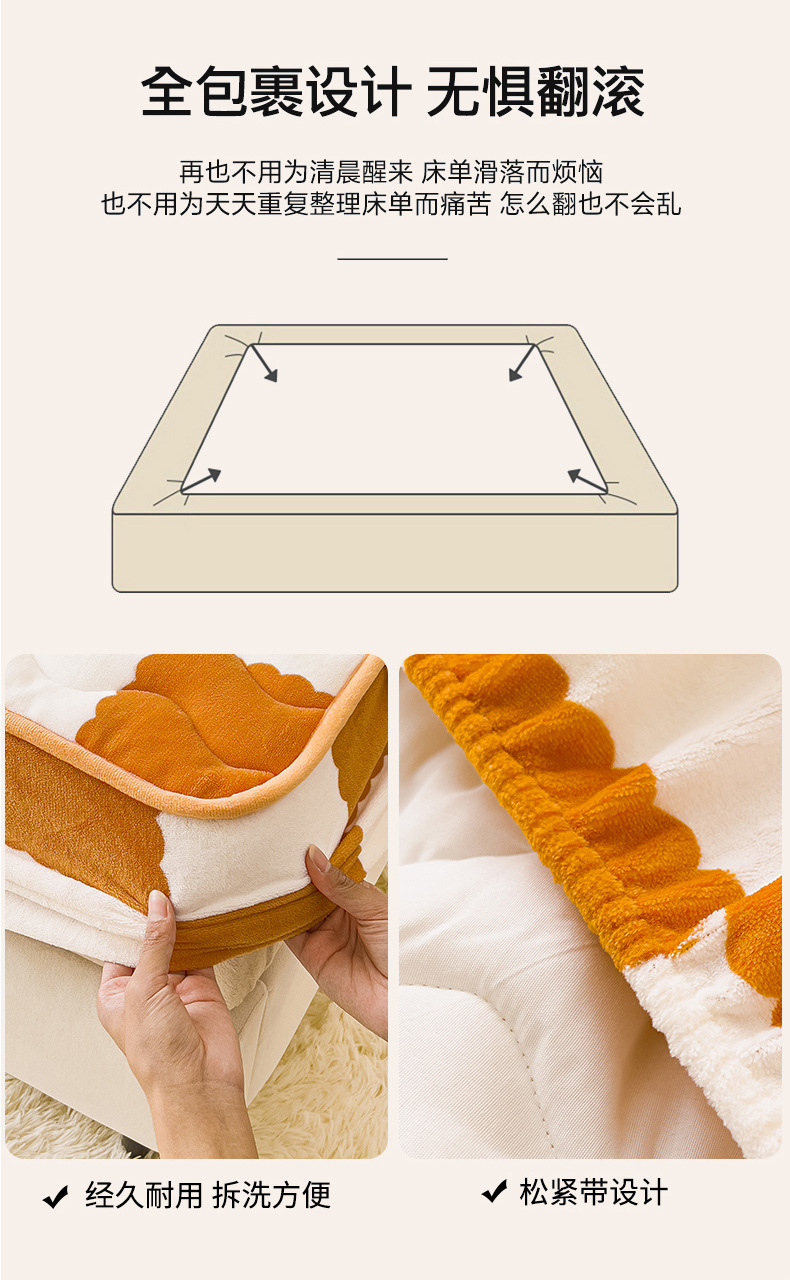 全包裹设计 无惧翻滚

再也不用为清晨醒来 床单滑落而烦恼
也不用为天天重复整理床单而痛苦 怎么翻也不会乱

✔ 经久耐用 拆洗方便

✔ 松紧带设计