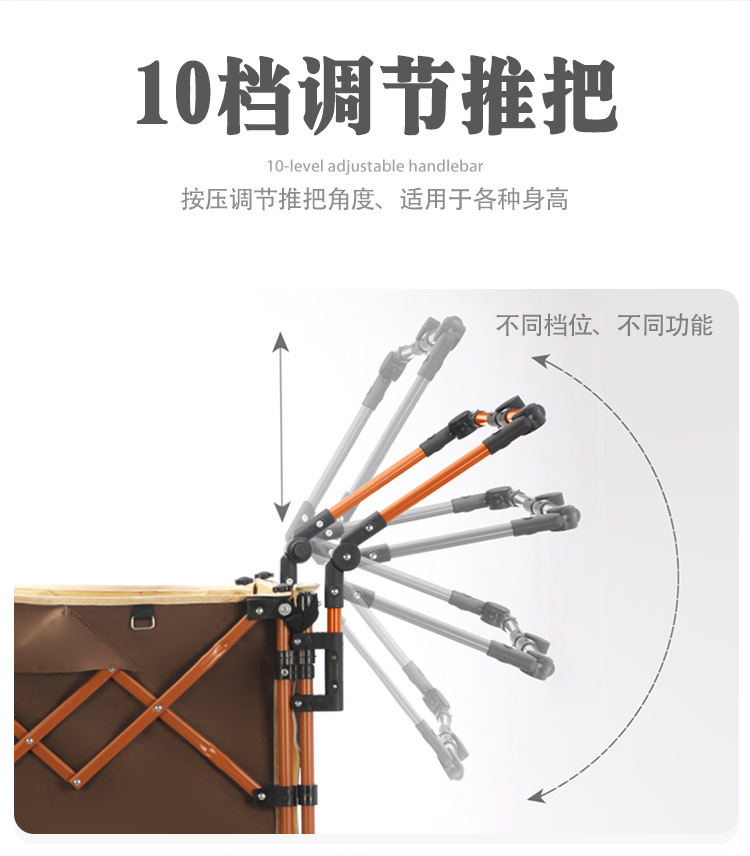 10档调节推把

10-level adjustable handlebar

按压调节推把角度、适用于各种身高

不同档位、不同功能