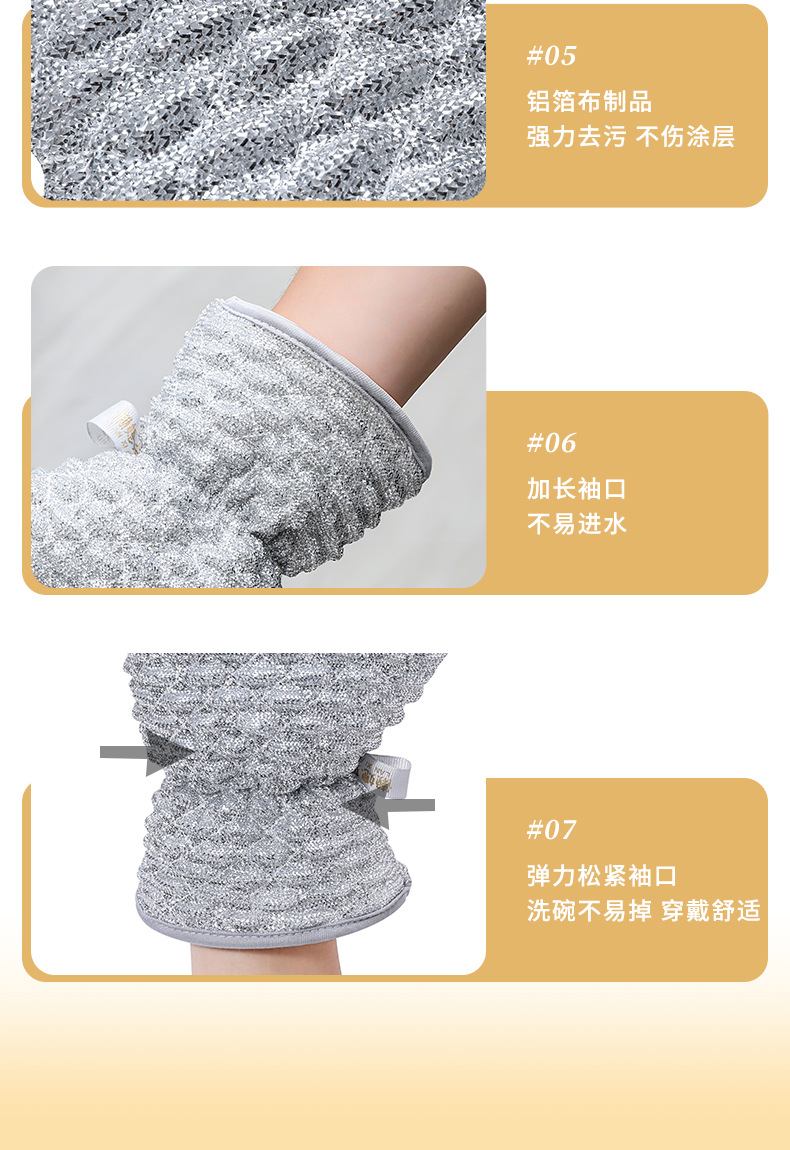 #05
铝箔布制品
强力去污 不伤涂层

#06
加长袖口
不易进水

#07
弹力松紧袖口
洗碗不易掉 穿戴舒适