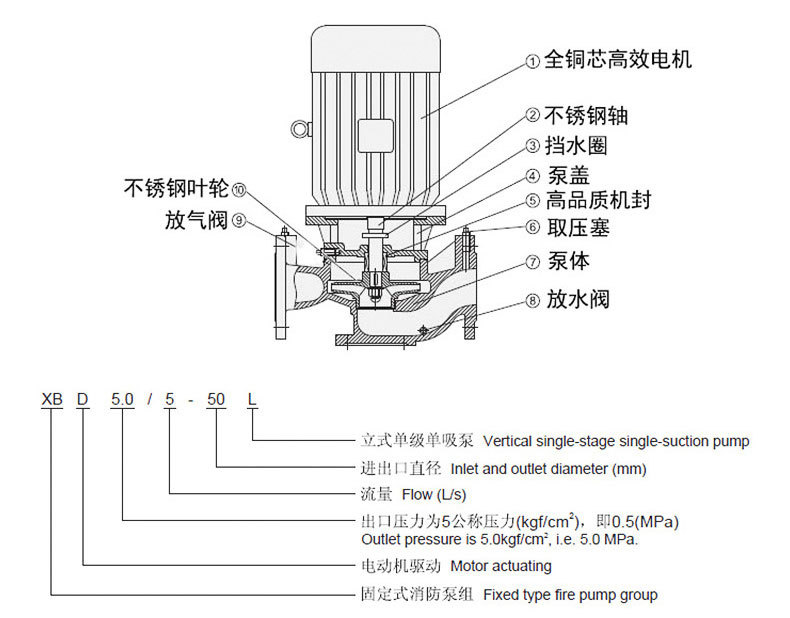 ① 全铜芯高效电机
② 不锈钢轴
③ 挡水圈
④ 泵盖
⑤ 高品质机封
⑥ 取压塞
⑦ 泵体
⑧ 放水阀
不锈钢叶轮 ⑩
放气阀 ⑨

XB D 5.0 / 5 - 50 L

立式单级单吸泵 Vertical single-stage single-suction pump
进出口直径 Inlet and outlet diameter (mm)
流量 Flow (L/s)
出口压力为5公称压力(kgf/cm$^2$)，即0.5(MPa)
Outlet pressure is 5.0kgf/cm$^2$, i.e. 5.0 MPa.
电动机驱动 Motor actuating
固定式消防泵组 Fixed type fire pump group