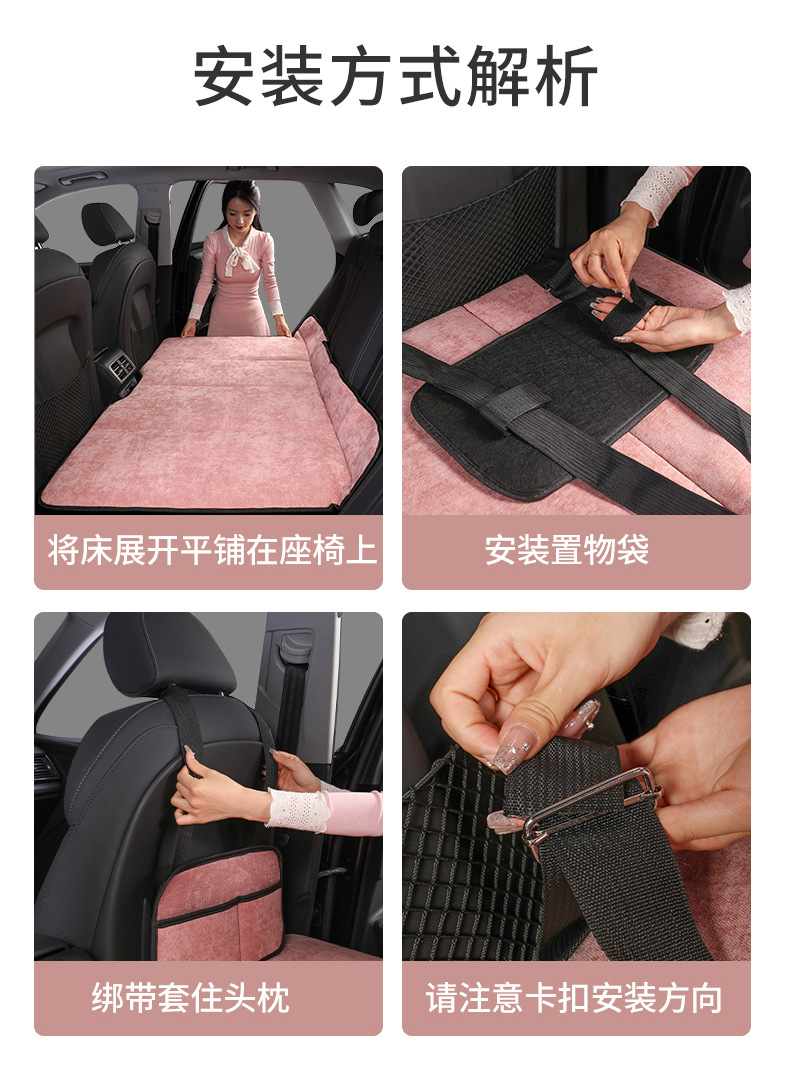 安装方式解析

将床展开平铺在座椅上

安装置物袋

绑带套住头枕

请注意卡扣安装方向