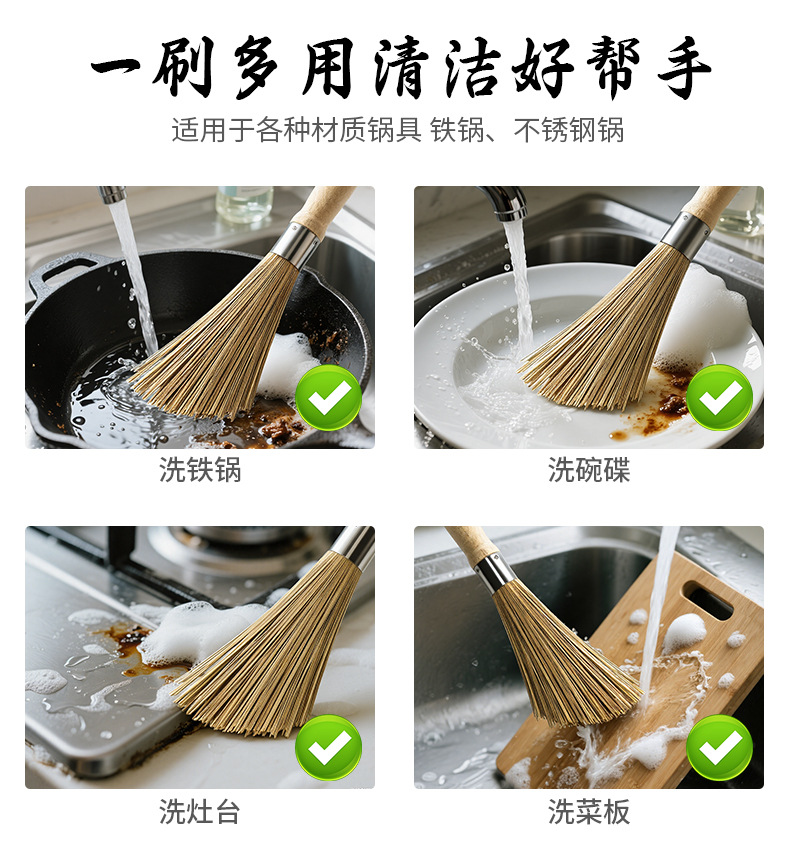 一刷多用清洁好帮手

适用于各种材质锅具 铁锅、不锈钢锅

洗铁锅

洗碗碟

洗灶台

洗菜板