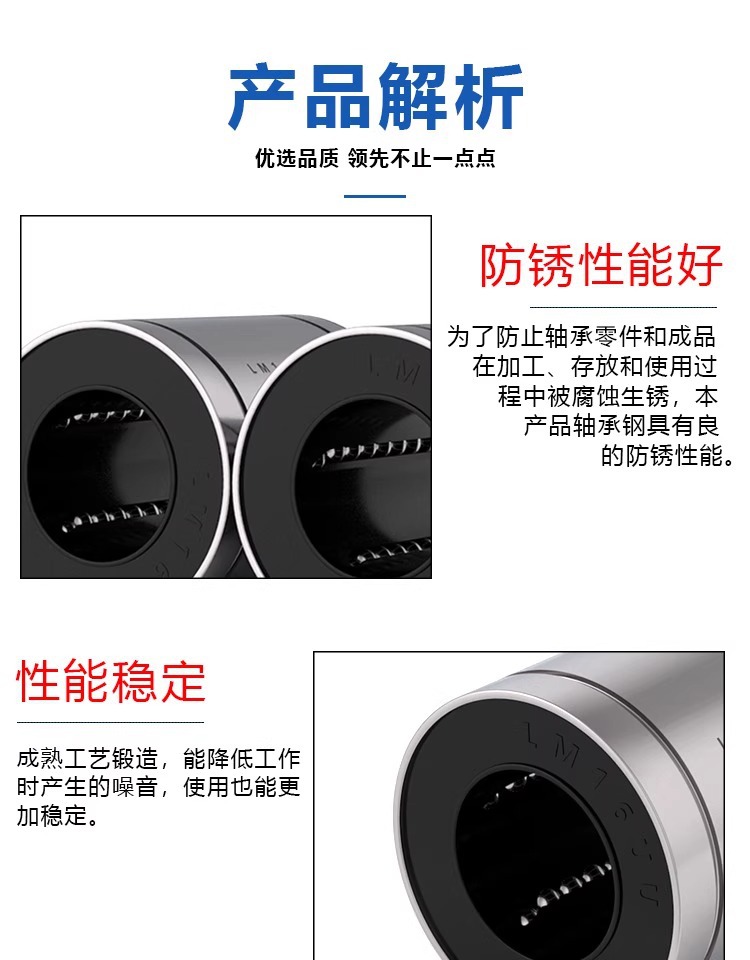 产品解析

优选品质 领先不止一点点

防锈性能好

为了防止轴承零件和成品在加工、存放和使用过程中被腐蚀生锈，本产品轴承钢具有良的防锈性能。

LM

性能稳定

成熟工艺锻造，能降低工作时产生的噪音，使用也能更加稳定。

LM16UU