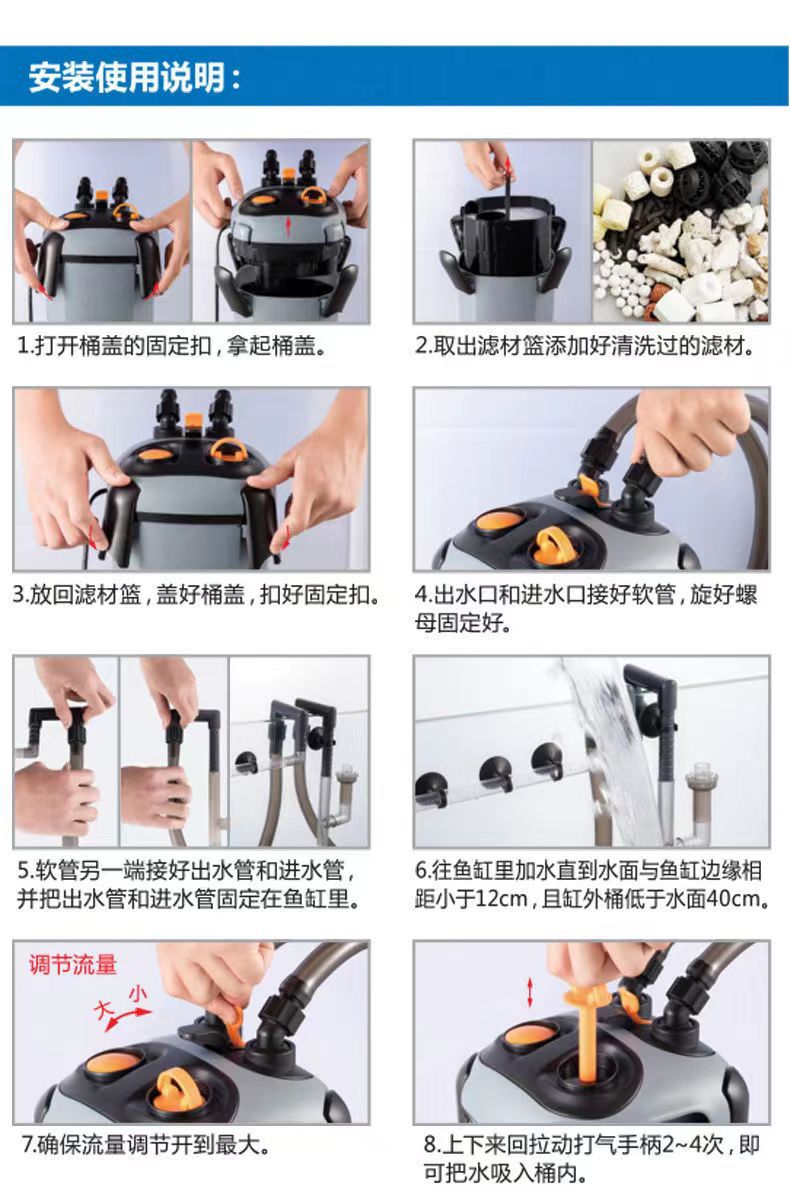 安装使用说明：

1.打开桶盖的固定扣，拿起桶盖。

2.取出滤材篮添加好清洗过的滤材。

3.放回滤材篮，盖好桶盖，扣好固定扣。

4.出水口和进水口接好软管，旋好螺母固定好。

5.软管另一端接好出水管和进水管，并把出水管和进水管固定在鱼缸里。

6.往鱼缸里加水直到水面与鱼缸边缘相距小于12cm，且缸外桶低于水面40cm。

调节流量
大 小

7.确保流量调节开到最大。

8.上下来回拉动打气手柄2~4次，即可把水吸入桶内。