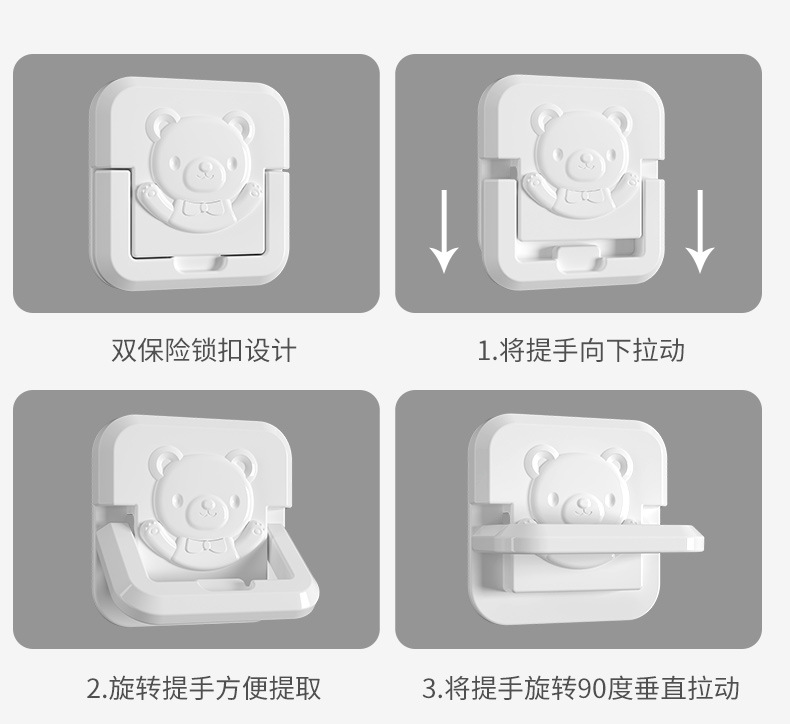 双保险锁扣设计

1.将提手向下拉动

2.旋转提手方便提取

3.将提手旋转90度垂直拉动