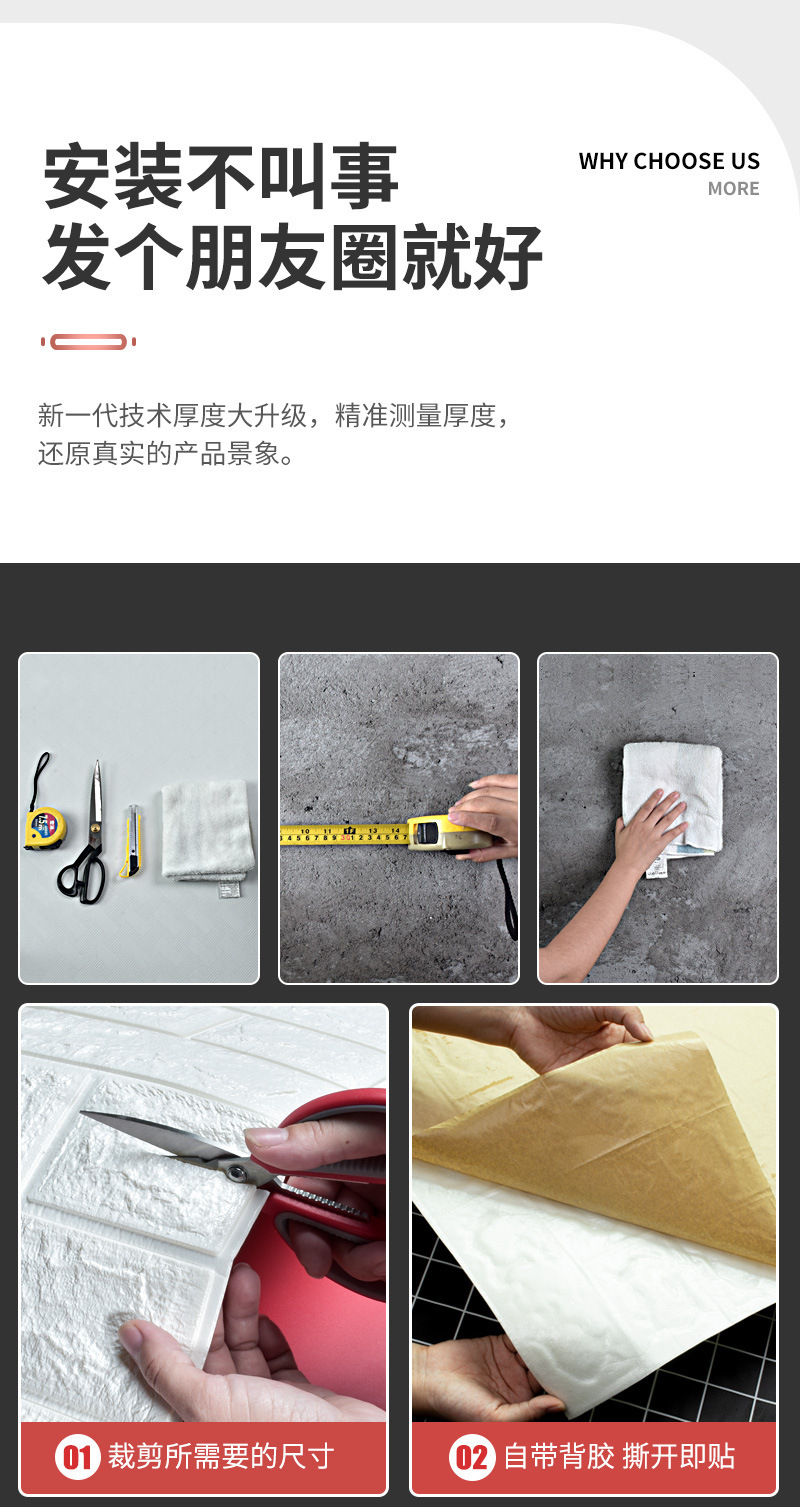 安装不叫事
发个朋友圈就好

WHY CHOOSE US
MORE

新一代技术厚度大升级，精准测量厚度，还原真实的产品景象。

01 裁剪所需要的尺寸

02 自带背胶 撕开即贴