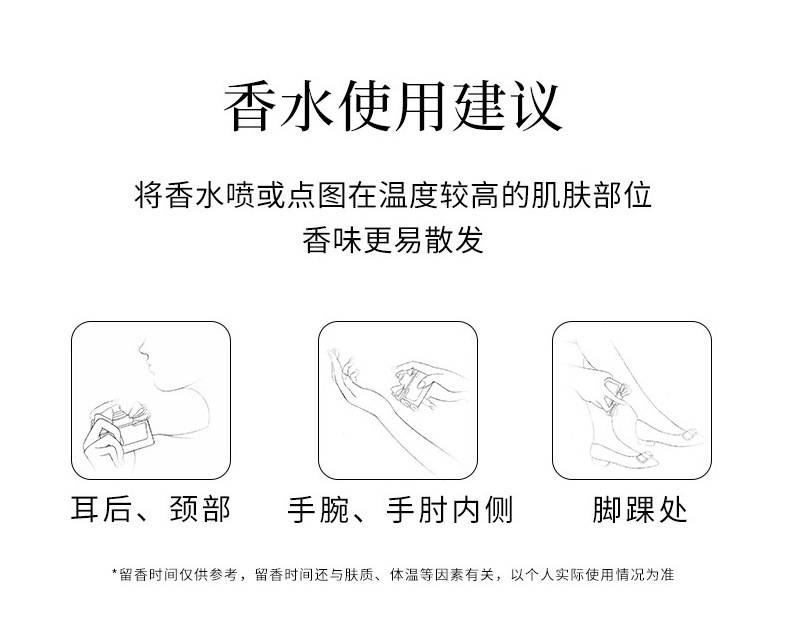 香水使用建议

将香水喷或点图在温度较高的肌肤部位
香味更易散发

耳后、颈部

手腕、手肘内侧

脚踝处

*留香时间仅供参考，留香时间还与肤质、体温等因素有关，以个人实际使用情况为准