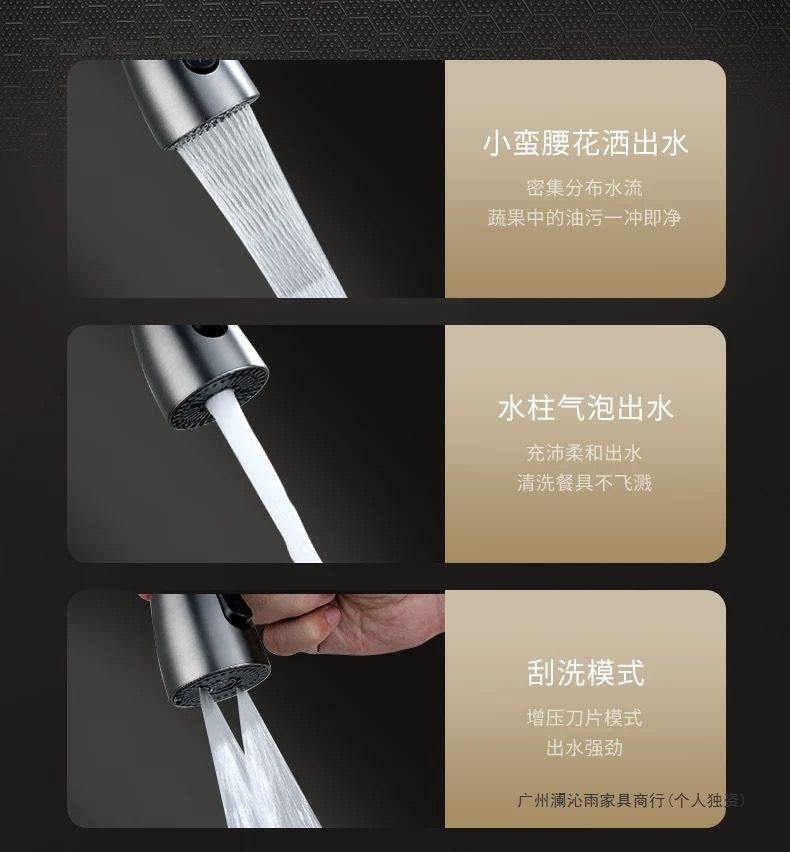 小蛮腰花洒出水
密集分布水流
蔬果中的油污一冲即净

水柱气泡出水
充沛柔和出水
清洗餐具不飞溅

刮洗模式
增压刀片模式
出水强劲

广州澜沁雨家具商行(个人独资)