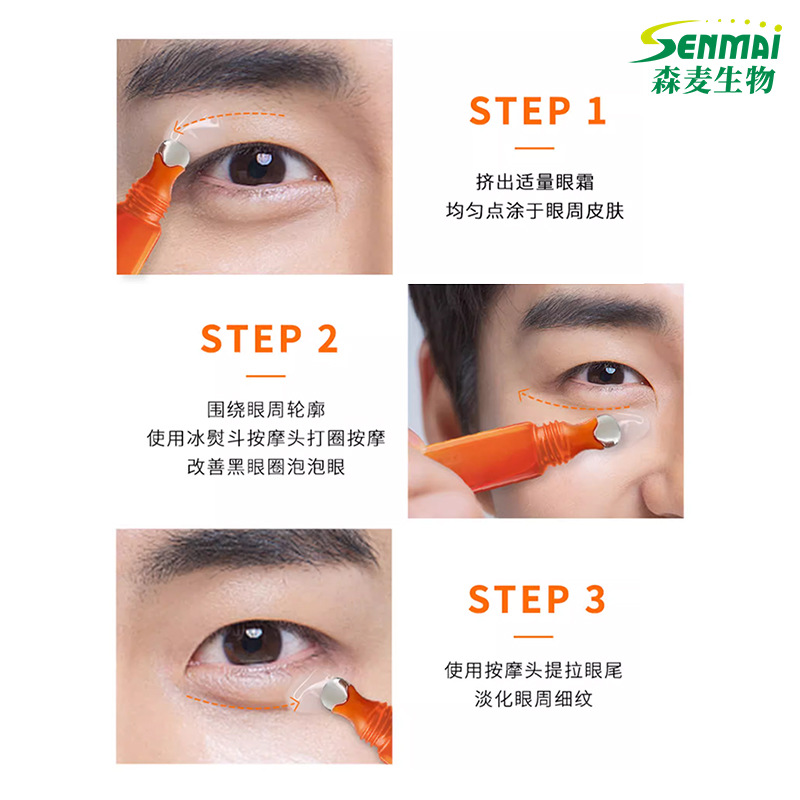 SENMAI
森麦生物

STEP 1

挤出适量眼霜
均匀点涂于眼周皮肤

STEP 2

围绕眼周轮廓
使用冰熨斗按摩头打圈按摩
改善黑眼圈泡泡眼

STEP 3

使用按摩头提拉眼尾
淡化眼周细纹