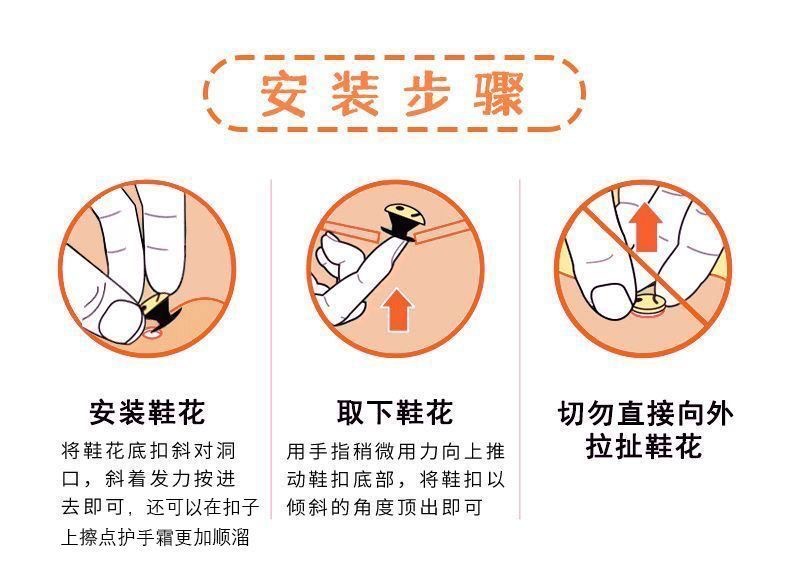 安装步骤

安装鞋花

将鞋花底扣斜对洞口，斜着发力按进去即可，还可以在扣子上擦点护手霜更加顺溜

取下鞋花

用手指稍微用力向上推动鞋扣底部，将鞋扣以倾斜的角度顶出即可

切勿直接向外拉扯鞋花