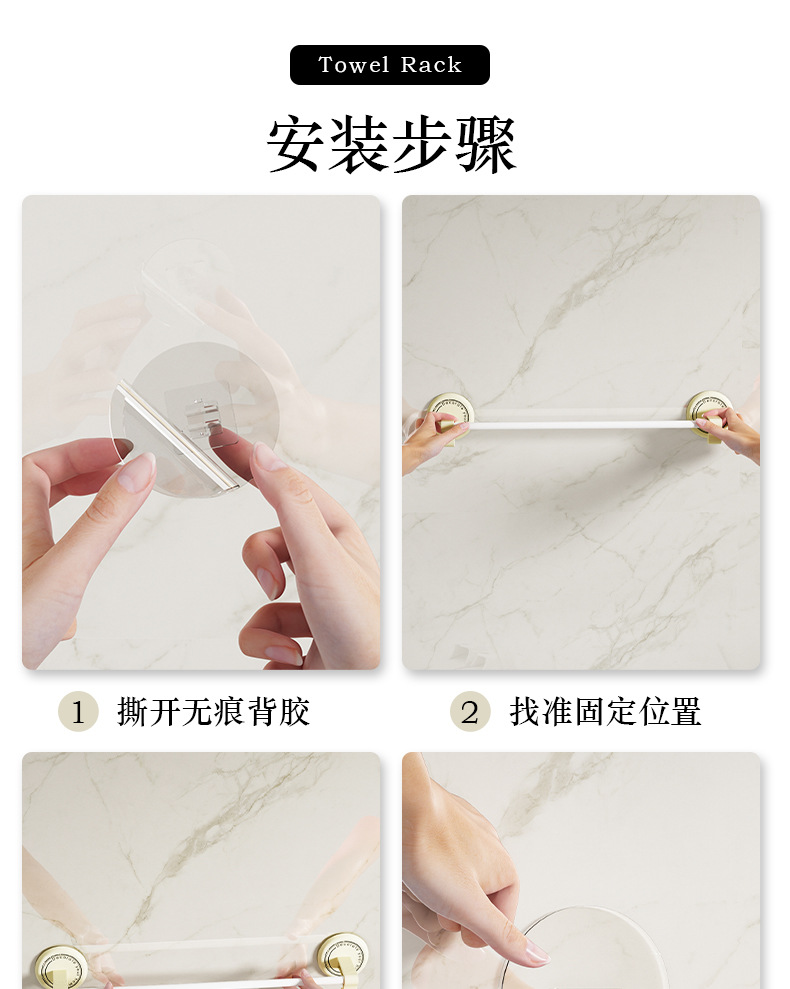 Towel Rack

安装步骤

1 撕开无痕背胶

2 找准固定位置