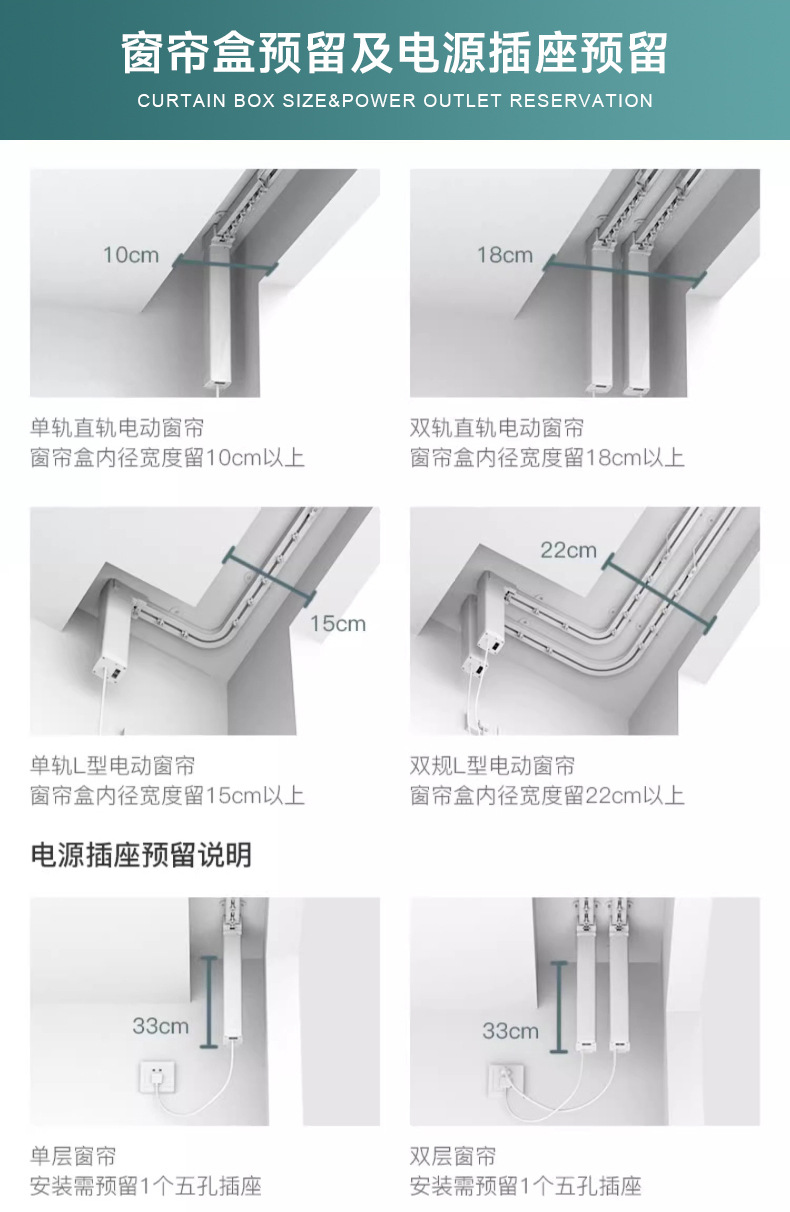 窗帘盒预留及电源插座预留

CURTAIN BOX SIZE&POWER OUTLET RESERVATION

10cm

单轨直轨电动窗帘
窗帘盒内径宽度留10cm以上

18cm

双轨直轨电动窗帘
窗帘盒内径宽度留18cm以上

15cm

单轨L型电动窗帘
窗帘盒内径宽度留15cm以上

22cm

双规L型电动窗帘
窗帘盒内径宽度留22cm以上

电源插座预留说明

33cm

单层窗帘
安装需预留1个五孔插座

33cm

双层窗帘
安装需预留1个五孔插座