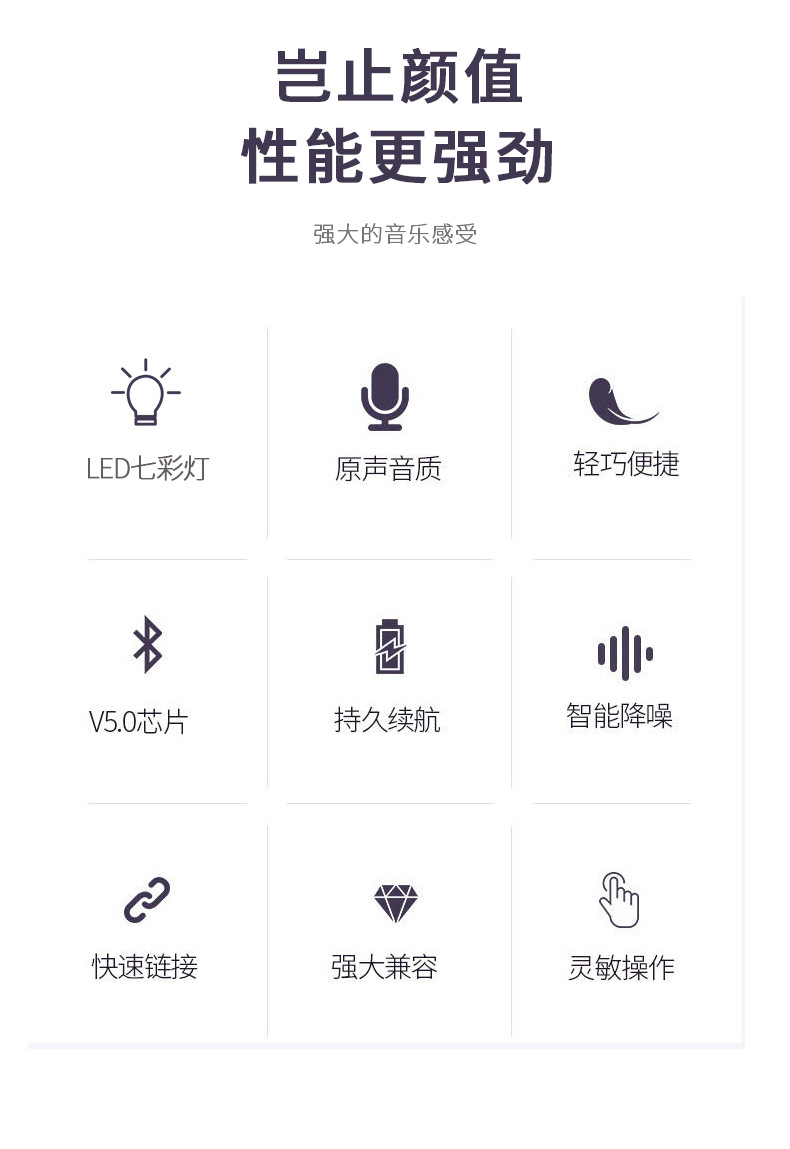 岂止颜值
性能更强劲

强大的音乐感受

LED七彩灯

原声音质

轻巧便捷

V5.0芯片

持久续航

智能降噪

快速链接

强大兼容

灵敏操作