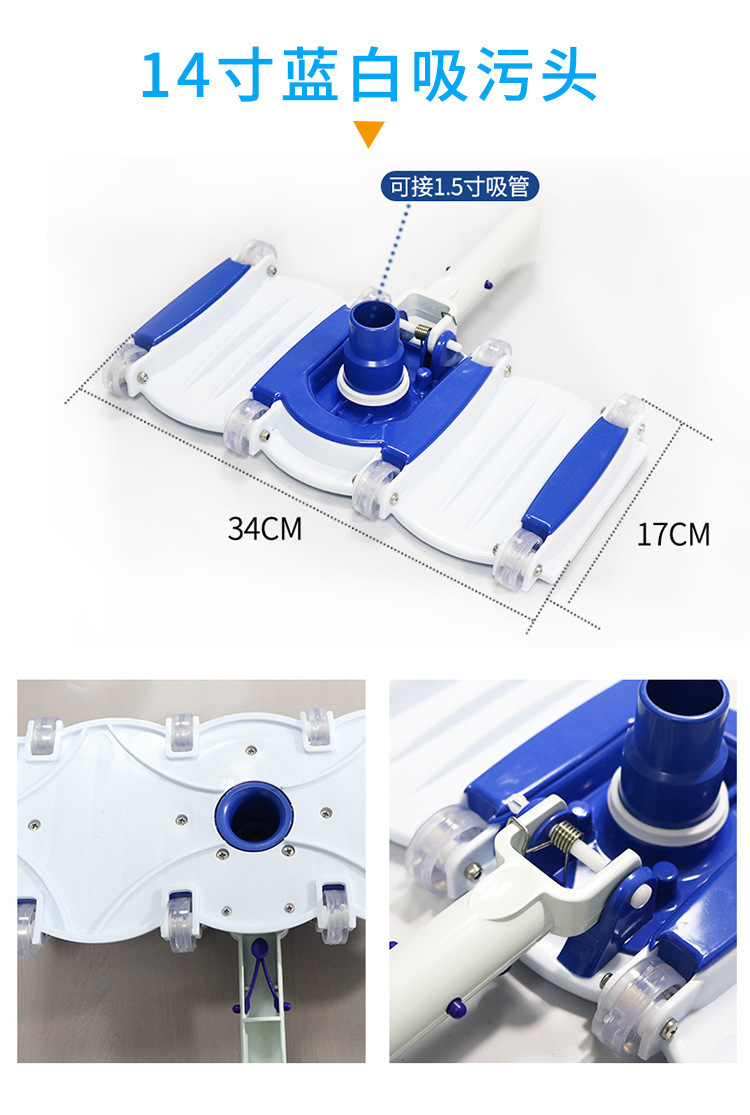 14寸蓝白吸污头

可接1.5寸吸管

34CM

17CM