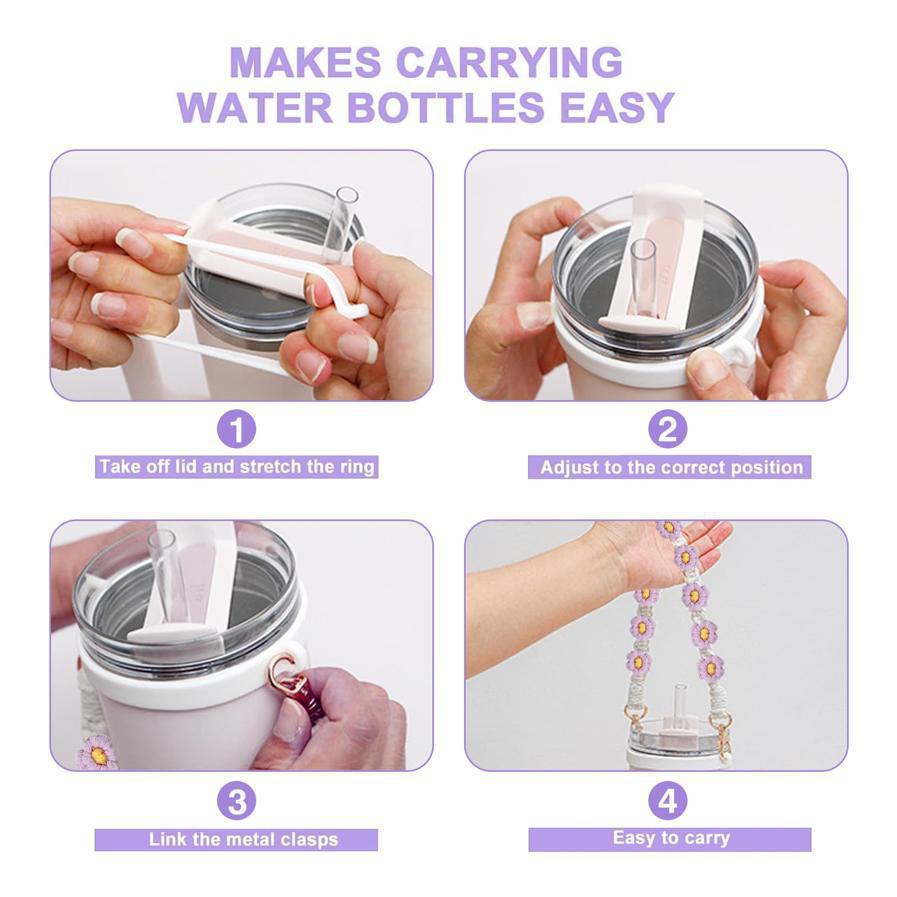 MAKES CARRYING WATER BOTTLES EASY

1
Take off lid and stretch the ring

2
Adjust to the correct position

3
Link the metal clasps

4
Easy to carry