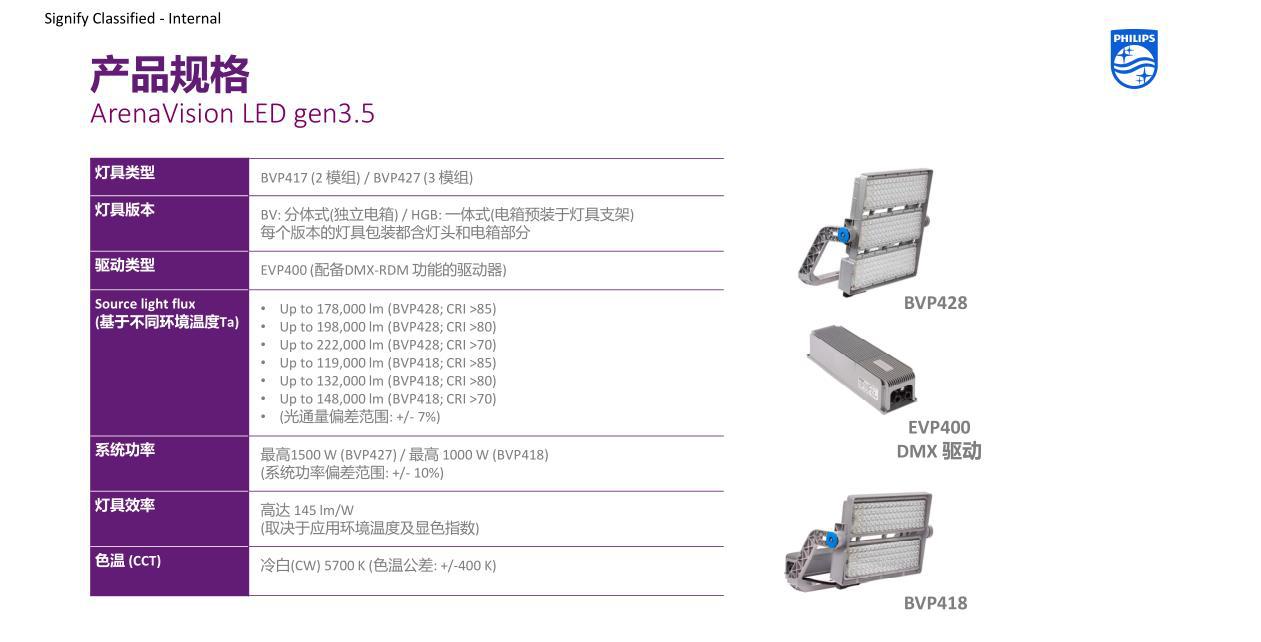 Signify Classified - Internal

PHILIPS

产品规格
ArenaVision LED gen3.5

| 灯具类型 | BVP417 (2 模组) / BVP427 (3 模组) |
|---|---|
| 灯具版本 | BV: 分体式(独立电箱) / HGB: 一体式(电箱预装于灯具支架) 每个版本的灯具包装都含灯头和电箱部分 |
| 驱动类型 | EVP400 (配备DMX-RDM 功能的驱动器) |
| Source light flux (基于不同环境温度Ta) | • Up to 178,000 lm (BVP428; CRI >85) • Up to 198,000 lm (BVP428; CRI >80) • Up to 222,000 lm (BVP428; CRI >70) • Up to 119,000 lm (BVP418; CRI >85) • Up to 132,000 lm (BVP418; CRI >80) • Up to 148,000 lm (BVP418; CRI >70) • (光通量偏差范围: +/- 7%) |
| 系统功率 | 最高1500 W (BVP427) / 最高 1000 W (BVP418) (系统功率偏差范围: +/- 10%) |
| 灯具效率 | 高达 145 lm/W (取决于应用环境温度及显色指数) |
| 色温 (CCT) | 冷白(CW) 5700 K (色温公差: +/-400 K) |

BVP428

EVP400
DMX 驱动

BVP418