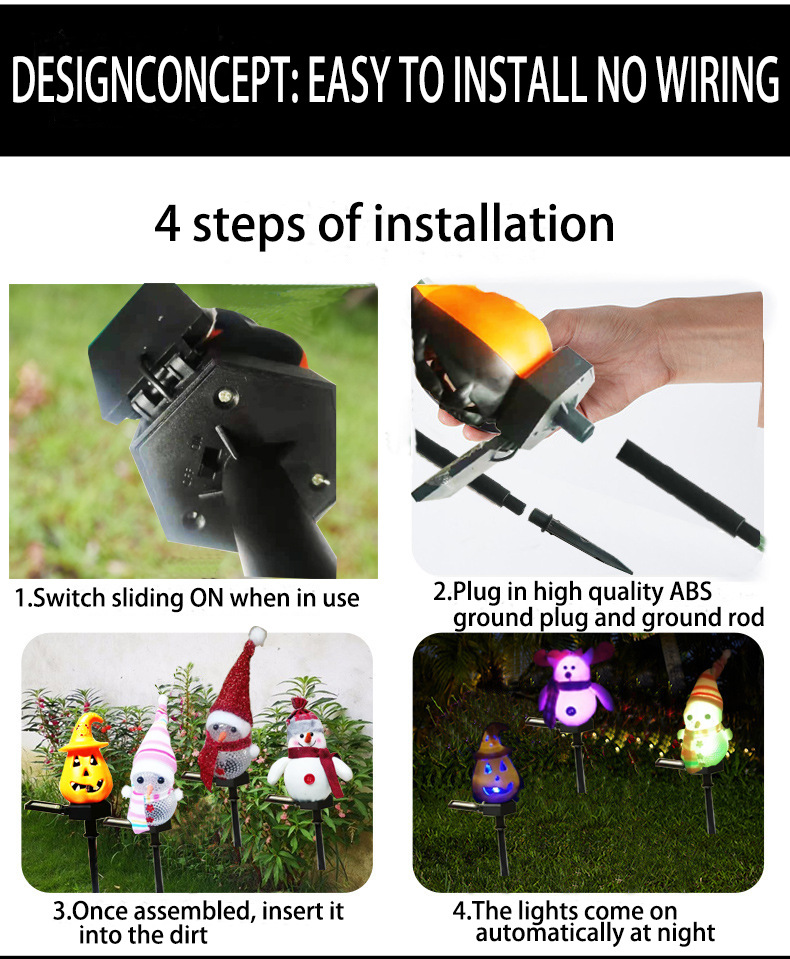 DESIGNCONCEPT: EASY TO INSTALL NO WIRING

4 steps of installation

1.Switch sliding ON when in use

2.Plug in high quality ABS ground plug and ground rod

3.Once assembled, insert it into the dirt

4.The lights come on automatically at night