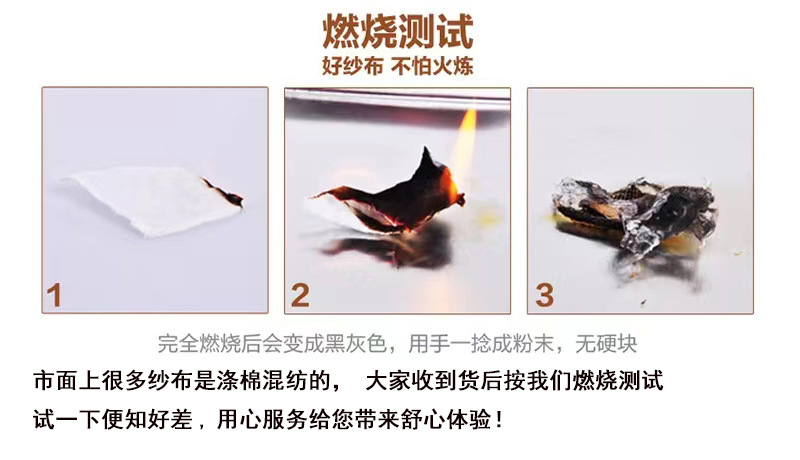 燃烧测试
好纱布 不怕火炼

1

2

3

完全燃烧后会变成黑灰色，用手一捻成粉末，无硬块

市面上很多纱布是涤棉混纺的， 大家收到货后按我们燃烧测试试一下便知好差，用心服务给您带来舒心体验！