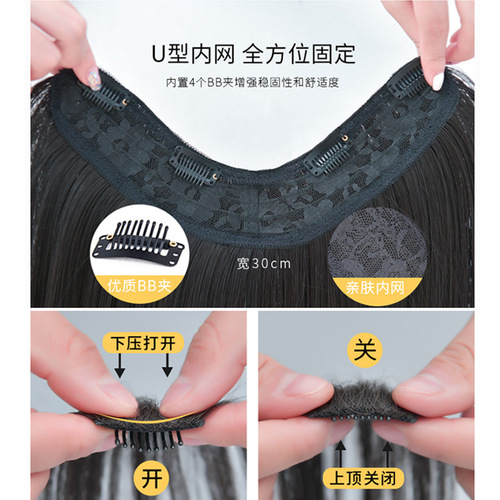 U型内网 全方位固定

内置4个BB夹增强稳固性和舒适度

宽30cm

优质BB夹

亲肤内网

下压打开

开

关

上顶关闭