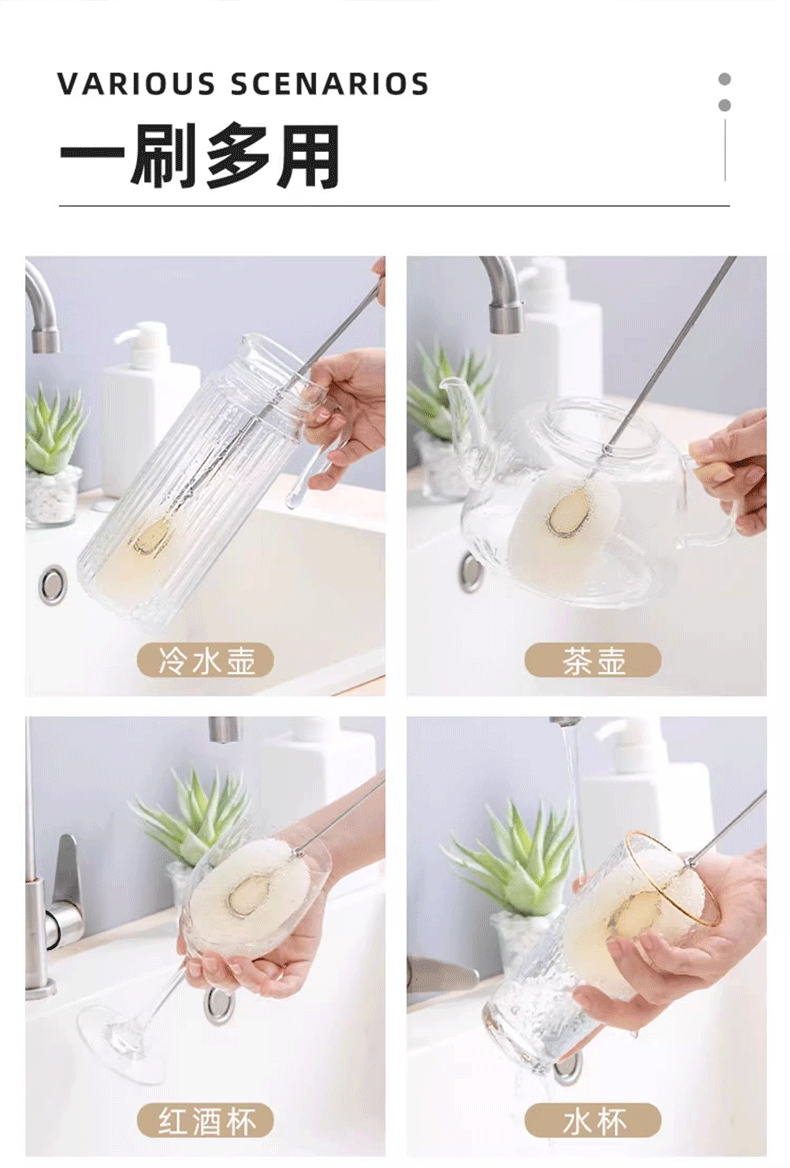 VARIOUS SCENARIOS

一刷多用

冷水壶

茶壶

红酒杯

水杯